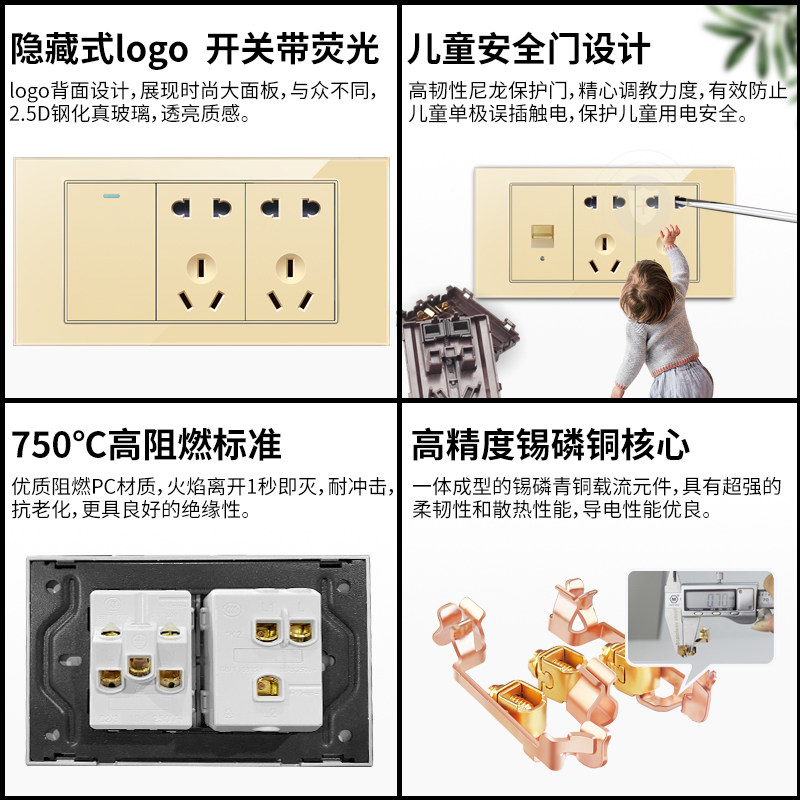 隐藏式logo 开关带荧光

logo背面设计，展现时尚大面板，与众不同，2.5D钢化真玻璃，透亮质感。

儿童安全门设计

高韧性尼龙保护门，精心调教力度，有效防止儿童单极误插触电，保护儿童用电安全。

750°C高阻燃标准

优质阻燃PC材质，火焰离开1秒即灭，耐冲击，抗老化，更具良好的绝缘性。

高精度锡磷铜核心

一体成型的锡磷青铜载流元件，具有超强的柔韧性和散热性能，导电性能优良。