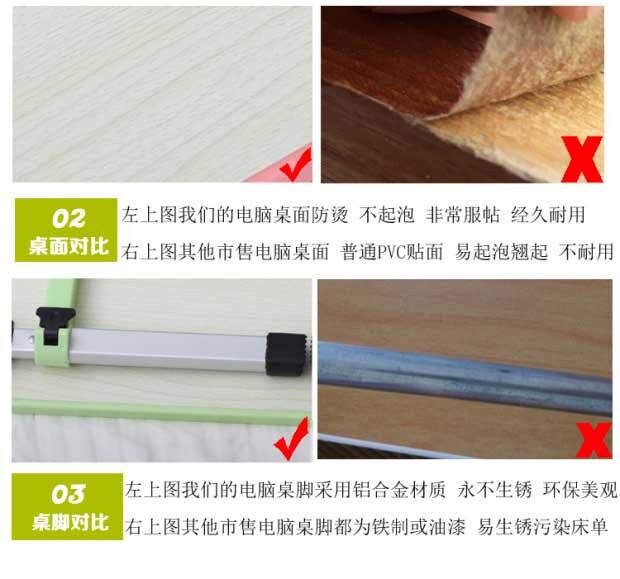 02
桌面对比

左上图我们的电脑桌面防烫 不起泡 非常服帖 经久耐用
右上图其他市售电脑桌面 普通PVC贴面 易起泡翘起 不耐用

03
桌脚对比

左上图我们的电脑桌脚采用铝合金材质 永不生锈 环保美观
右上图其他市售电脑桌脚都为铁制或油漆 易生锈污染床单