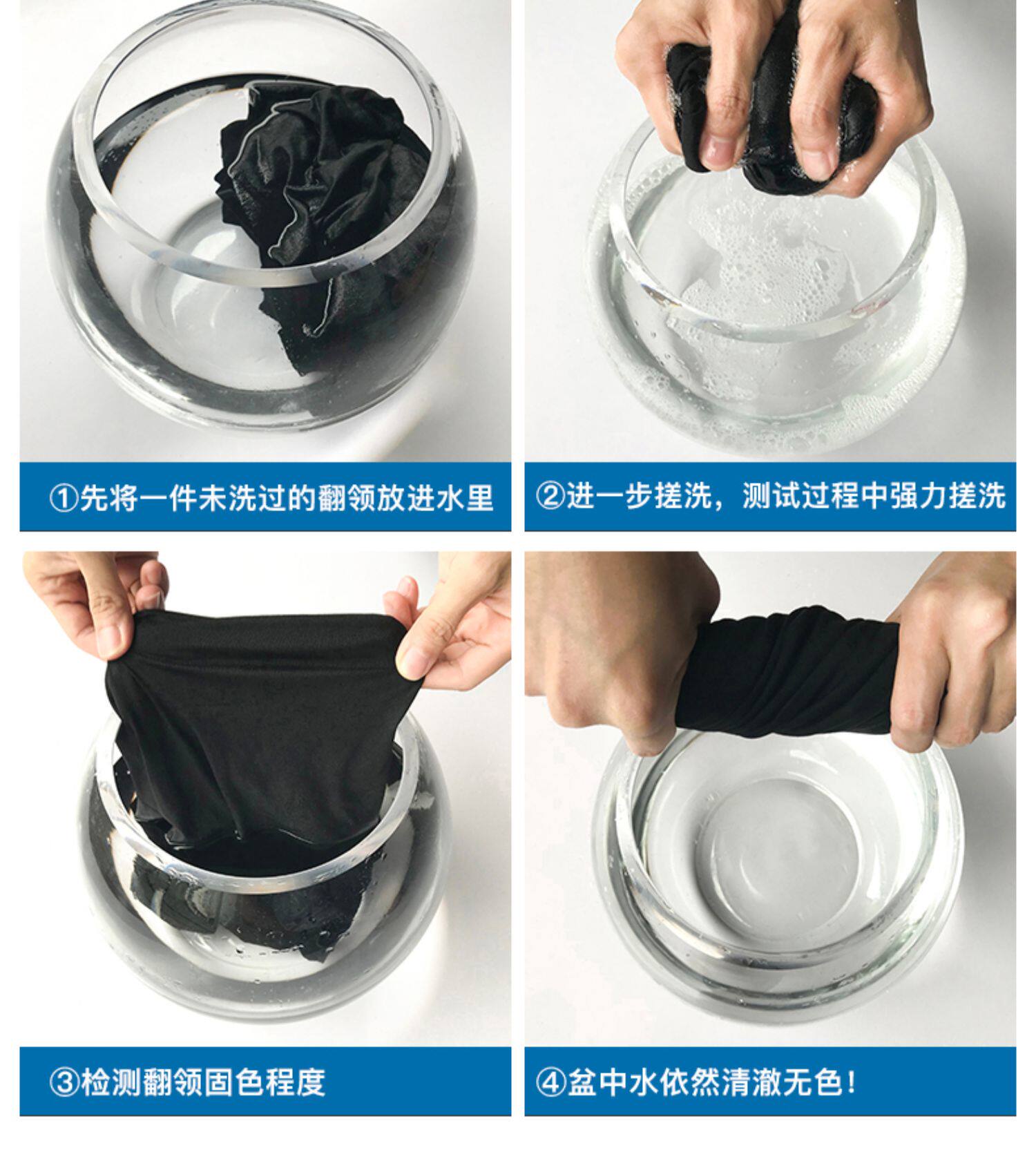 ①先将一件未洗过的翻领放进水里

②进一步搓洗，测试过程中强力搓洗

③检测翻领固色程度

④盆中水依然清澈无色！