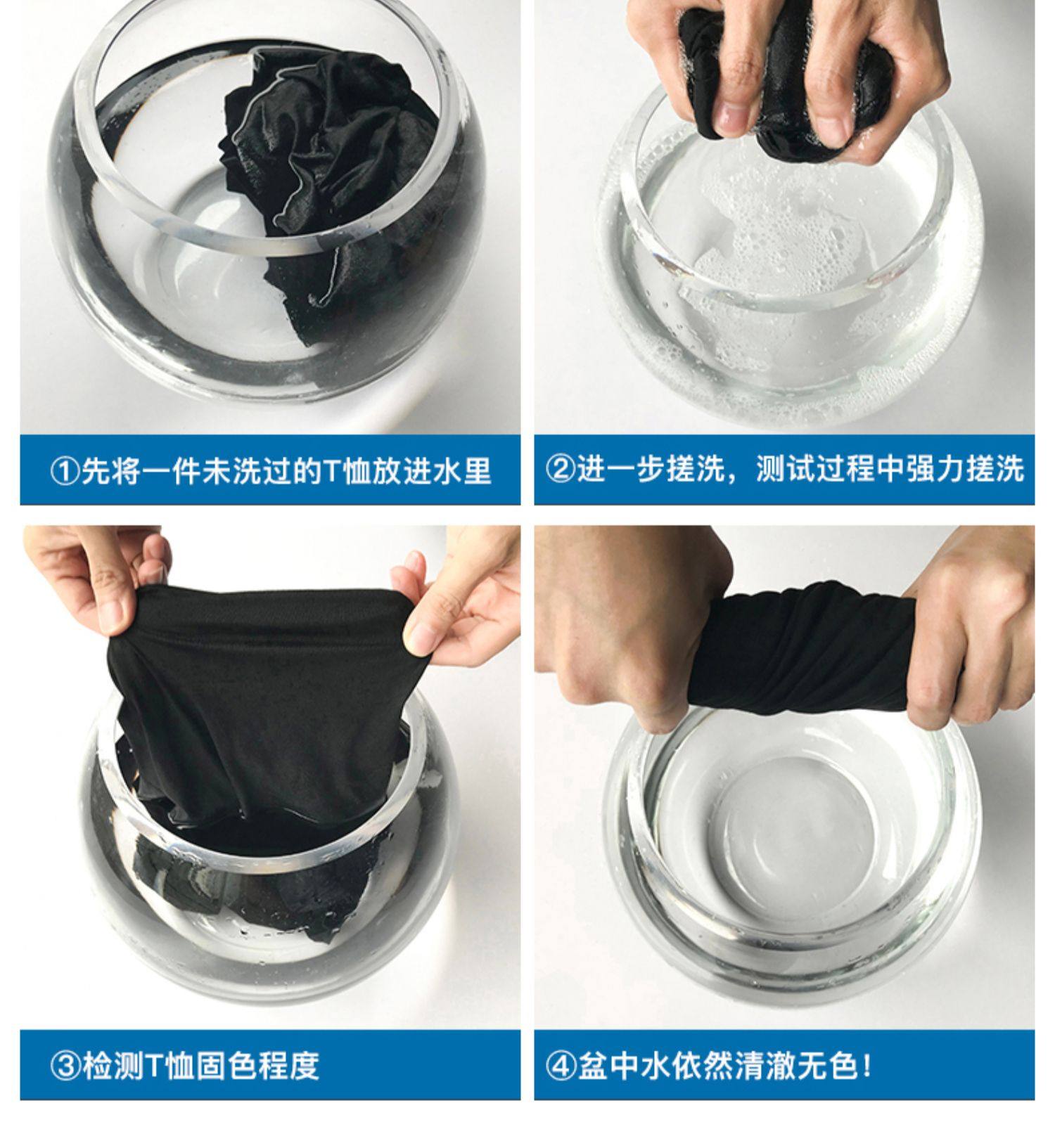 ①先将一件未洗过的T恤放进水里

②进一步搓洗，测试过程中强力搓洗

③检测T恤固色程度

④盆中水依然清澈无色！