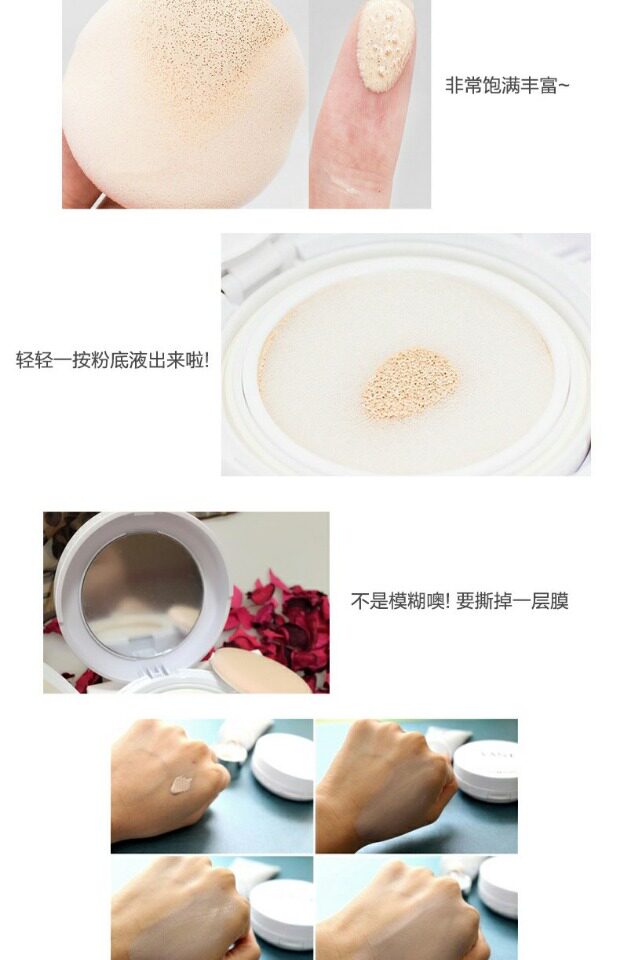 非常饱满丰富~

轻轻一按粉底液出来啦!

不是模糊噢! 要撕掉一层膜