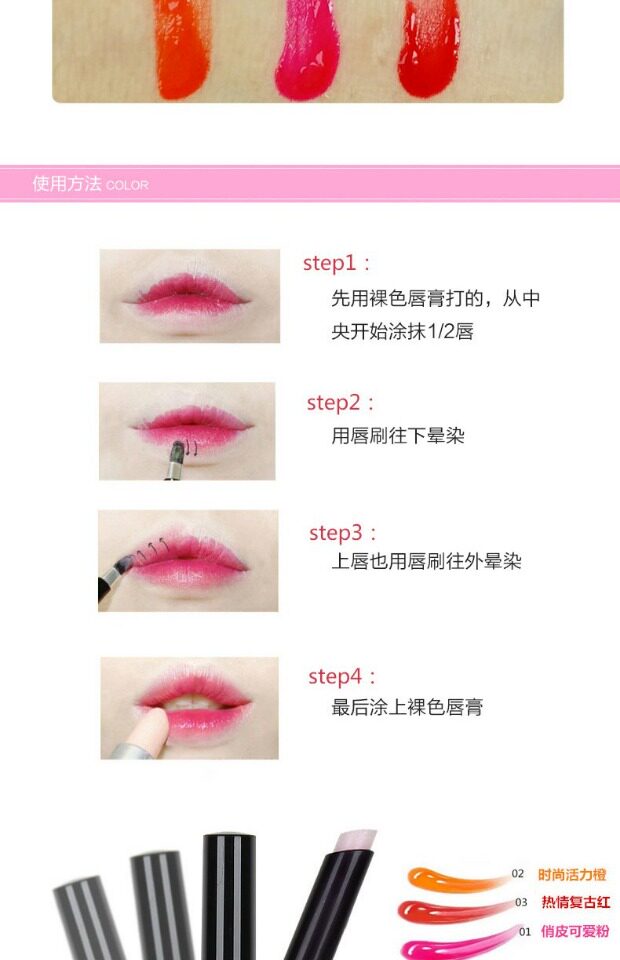 使用方法 COLOR

step1：
先用裸色唇膏打的，从中央开始涂抹1/2唇

step2：
用唇刷往下晕染

step3：
上唇也用唇刷往外晕染

step4：
最后涂上裸色唇膏

02 时尚活力橙
03 热情复古红
01 俏皮可爱粉