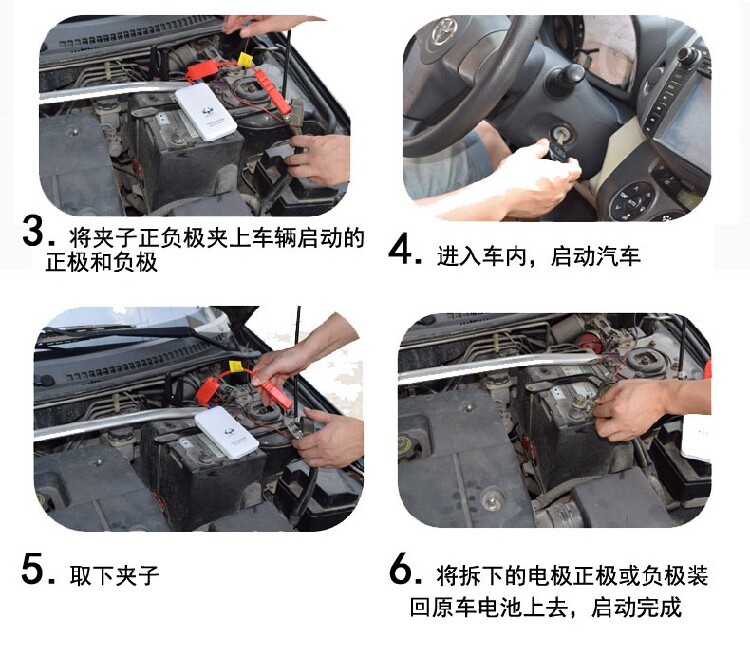 3. 将夹子正负极夹上车辆启动的正极和负极

4. 进入车内，启动汽车

5. 取下夹子

6. 将拆下的电极正极或负极装回原车电池上去，启动完成