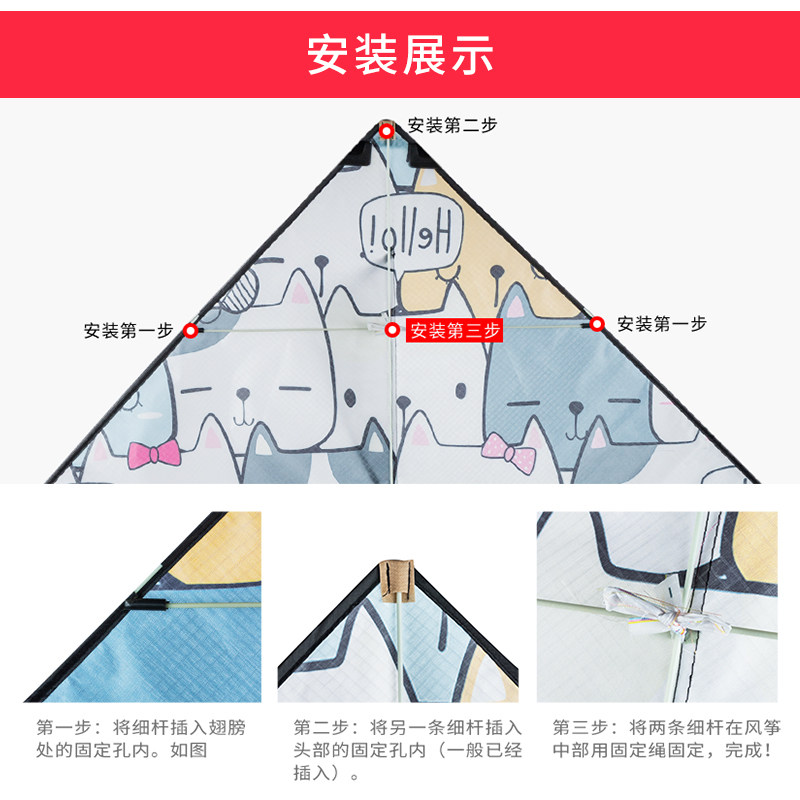 安装展示

安装第二步

Hello!

安装第一步

安装第三步

安装第一步

第一步：将细杆插入翅膀处的固定孔内。如图

第二步：将另一条细杆插入头部的固定孔内（一般已经插入）。

第三步：将两条细杆在风筝中部用固定绳固定，完成！