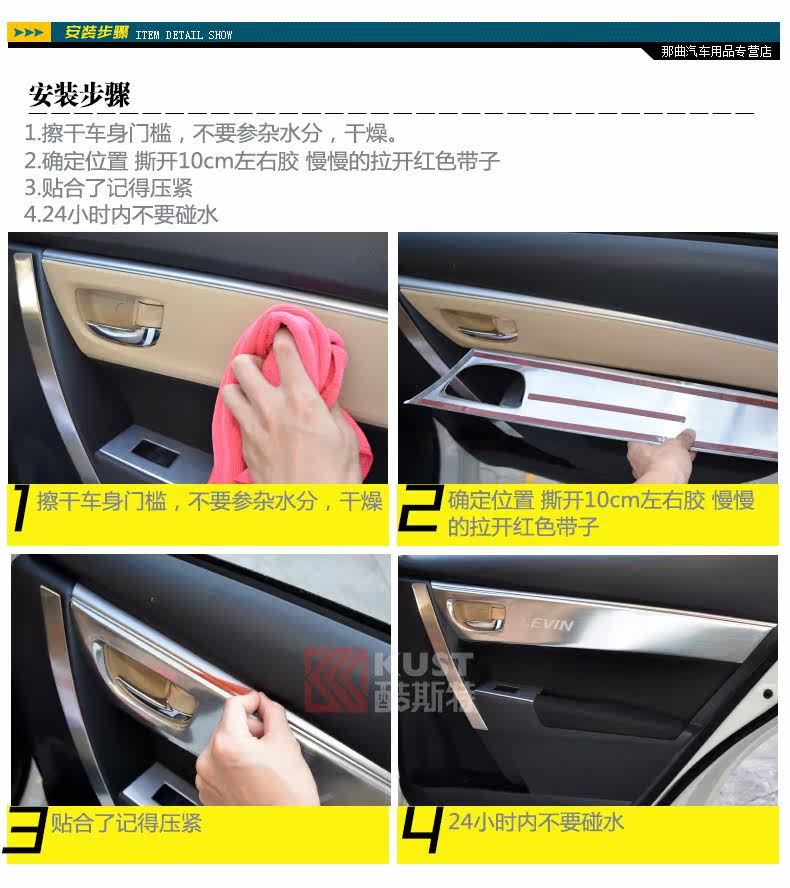 安装步骤 ITEM DETAIL SHOW

那曲汽车用品专营店

安装步骤

1.擦干车身门槛，不要参杂水分，干燥。
2.确定位置 撕开10cm左右胶 慢慢的拉开红色带子
3.贴合了记得压紧
4.24小时内不要碰水

1 擦干车身门槛，不要参杂水分，干燥

2 确定位置 撕开10cm左右胶 慢慢的拉开红色带子

KUST 酷斯特

LEVIN

3 贴合了记得压紧

4 24小时内不要碰水