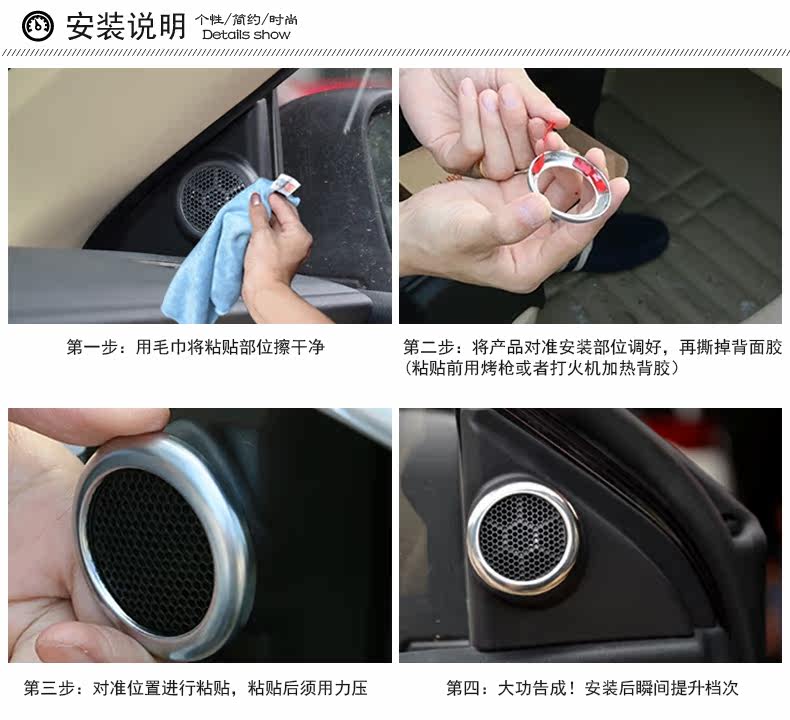 安装说明 个性/简约/时尚 Details show

第一步：用毛巾将粘贴部位擦干净

第二步：将产品对准安装部位调好，再撕掉背面胶（粘贴前用烤枪或者打火机加热背胶）

第三步：对准位置进行粘贴，粘贴后须用力压

第四：大功告成！安装后瞬间提升档次