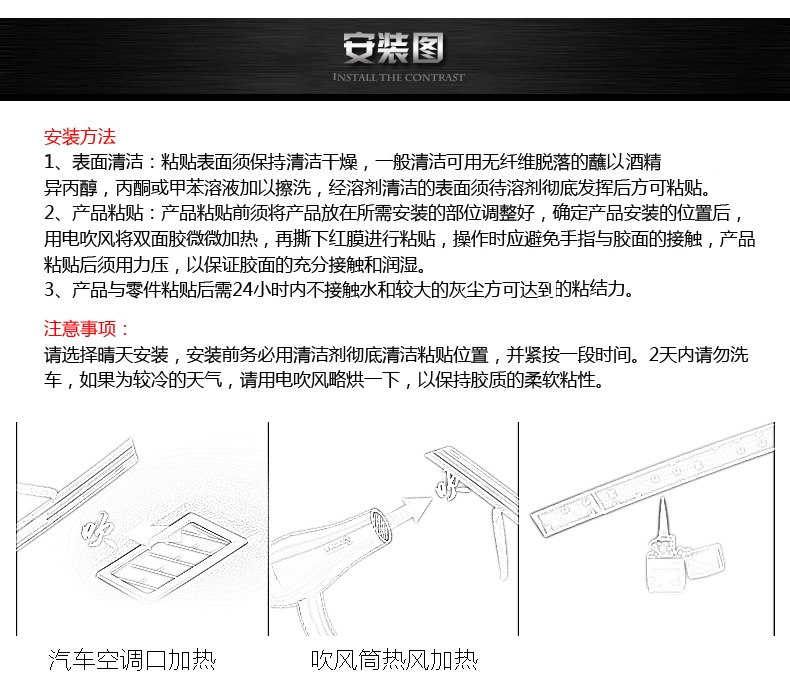 安装图
INSTALL THE CONTRAST

安装方法
1、表面清洁：粘贴表面须保持清洁干燥，一般清洁可用无纤维脱落的蘸以酒精异丙醇，丙酮或甲苯溶液加以擦洗，经溶剂清洁的表面须待溶剂彻底发挥后方可粘贴。
2、产品粘贴：产品粘贴前须将产品放在所需安装的部位调整好，确定产品安装的位置后，用电吹风将双面胶微微加热，再撕下红膜进行粘贴，操作时应避免手指与胶面的接触，产品粘贴后须用力压，以保证胶面的充分接触和润湿。
3、产品与零件粘贴后需24小时内不接触水和较大的灰尘方可达到的粘结力。

注意事项：
请选择晴天安装，安装前务必用清洁剂彻底清洁粘贴位置，并紧按一段时间。2天内请勿洗车，如果为较冷的天气，请用电吹风略烘一下，以保持胶质的柔软粘性。

汽车空调口加热
吹风筒热风加热