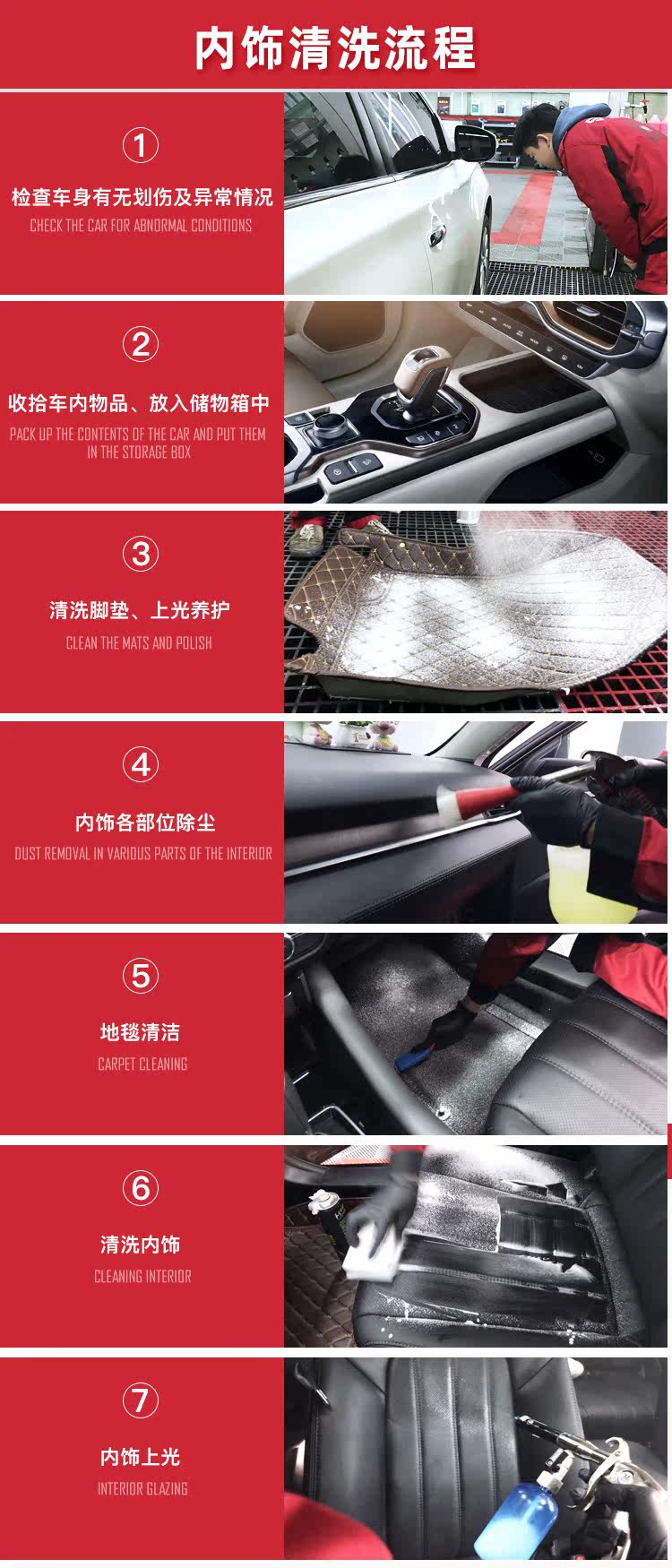 内饰清洗流程

①
检查车身有无划伤及异常情况
CHECK THE CAR FOR ABNORMAL CONDITIONS

②
收拾车内物品、放入储物箱中
PACK UP THE CONTENTS OF THE CAR AND PUT THEM IN THE STORAGE BOX

③
清洗脚垫、上光养护
CLEAN THE MATS AND POLISH

④
内饰各部位除尘
DUST REMOVAL IN VARIOUS PARTS OF THE INTERIOR

⑤
地毯清洁
CARPET CLEANING

⑥
清洗内饰
CLEANING INTERIOR

⑦
内饰上光
INTERIOR GLAZING