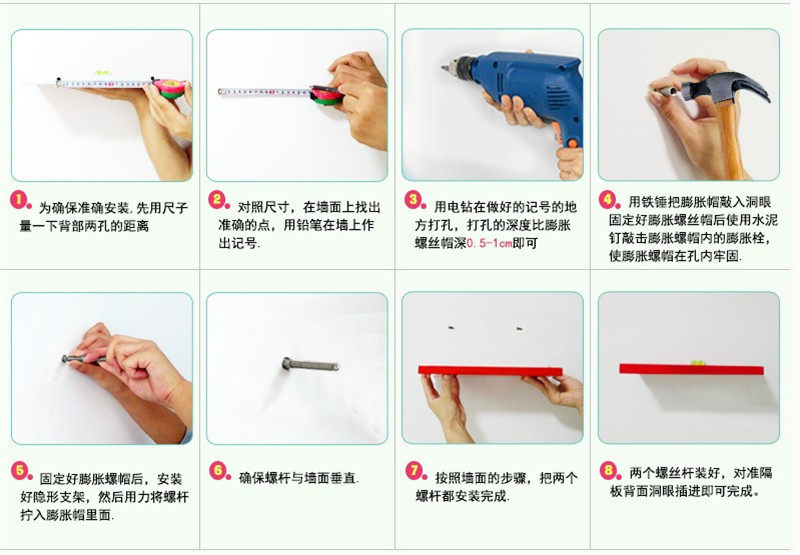 1. 为确保准确安装，先用尺子量一下背部两孔的距离

2. 对照尺寸，在墙面上找出准确的点，用铅笔在墙上作出记号.

3. 用电钻在做好的记号的地方打孔，打孔的深度比膨胀螺丝帽深0.5-1cm即可

4. 用铁锤把膨胀帽敲入洞眼固定好膨胀螺丝帽后使用水泥钉敲击膨胀螺帽内的膨胀栓，使膨胀螺帽在孔内牢固.

5. 固定好膨胀螺帽后，安装好隐形支架，然后用力将螺杆拧入膨胀帽里面.

6. 确保螺杆与墙面垂直.

7. 按照墙面的步骤，把两个螺杆都安装完成.

8. 两个螺丝杆装好，对准隔板背面洞眼插进即可完成。