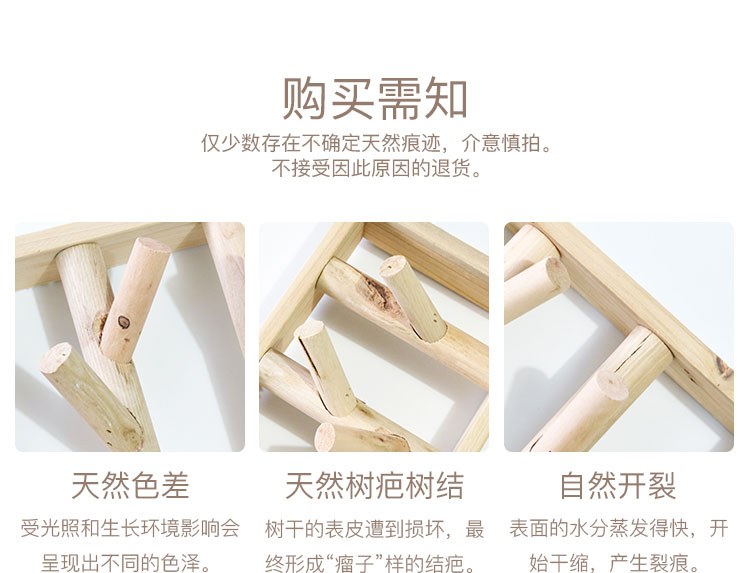 购买需知

仅少数存在不确定天然痕迹，介意慎拍。
不接受因此原因的退货。

天然色差

受光照和生长环境影响会呈现出不同的色泽。

天然树疤树结

树干的表皮遭到损坏，最终形成“瘤子”样的结疤。

自然开裂

表面的水分蒸发得快，开始干缩，产生裂痕。