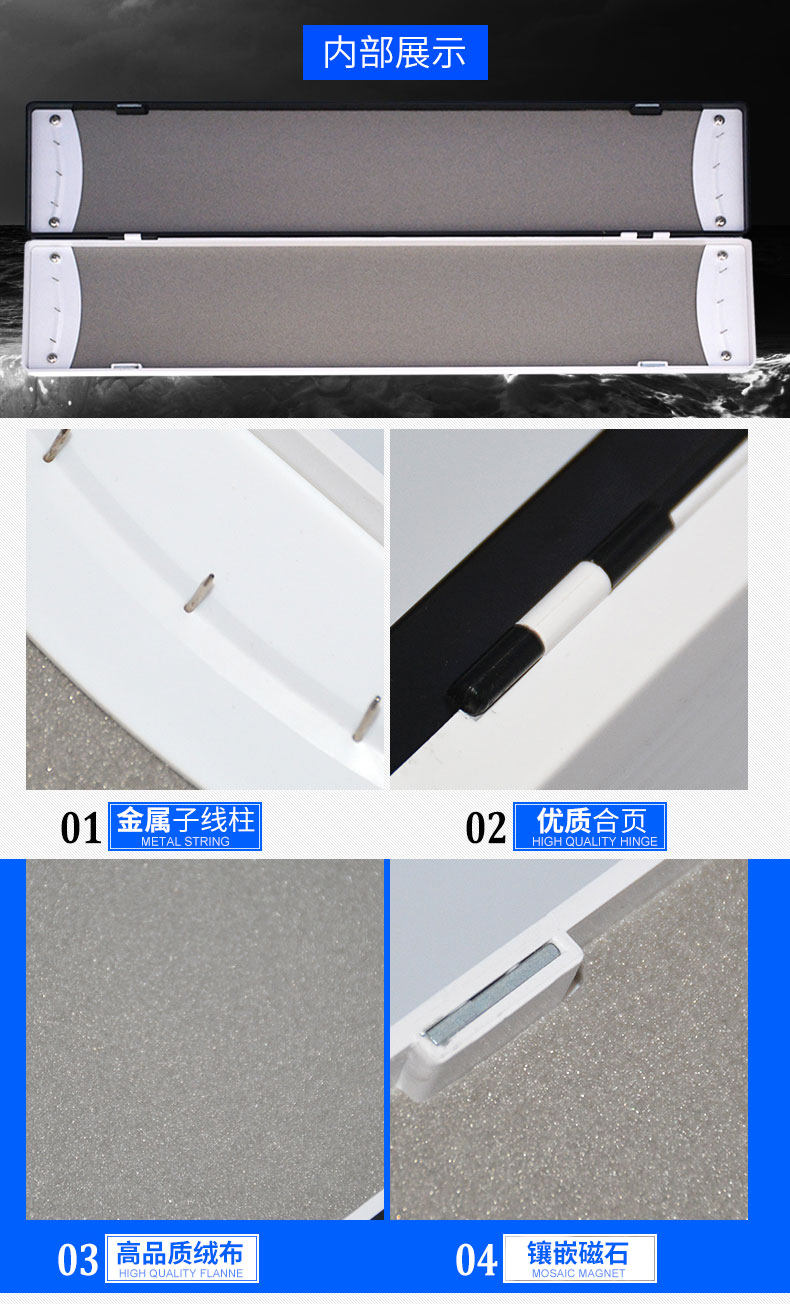 内部展示

01 金属子线柱
METAL STRING

02 优质合页
HIGH QUALITY HINGE

03 高品质绒布
HIGH QUALITY FLANNE

04 镶嵌磁石
MOSAIC MAGNET