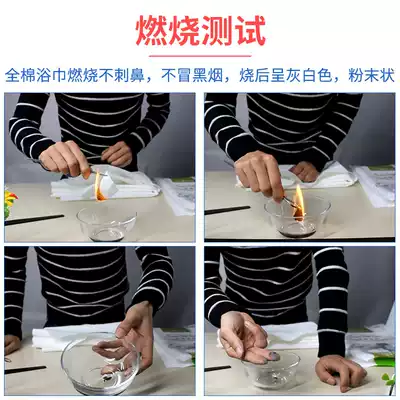 燃烧测试

全棉浴巾燃烧不刺鼻，不冒黑烟，烧后呈灰白色，粉末状