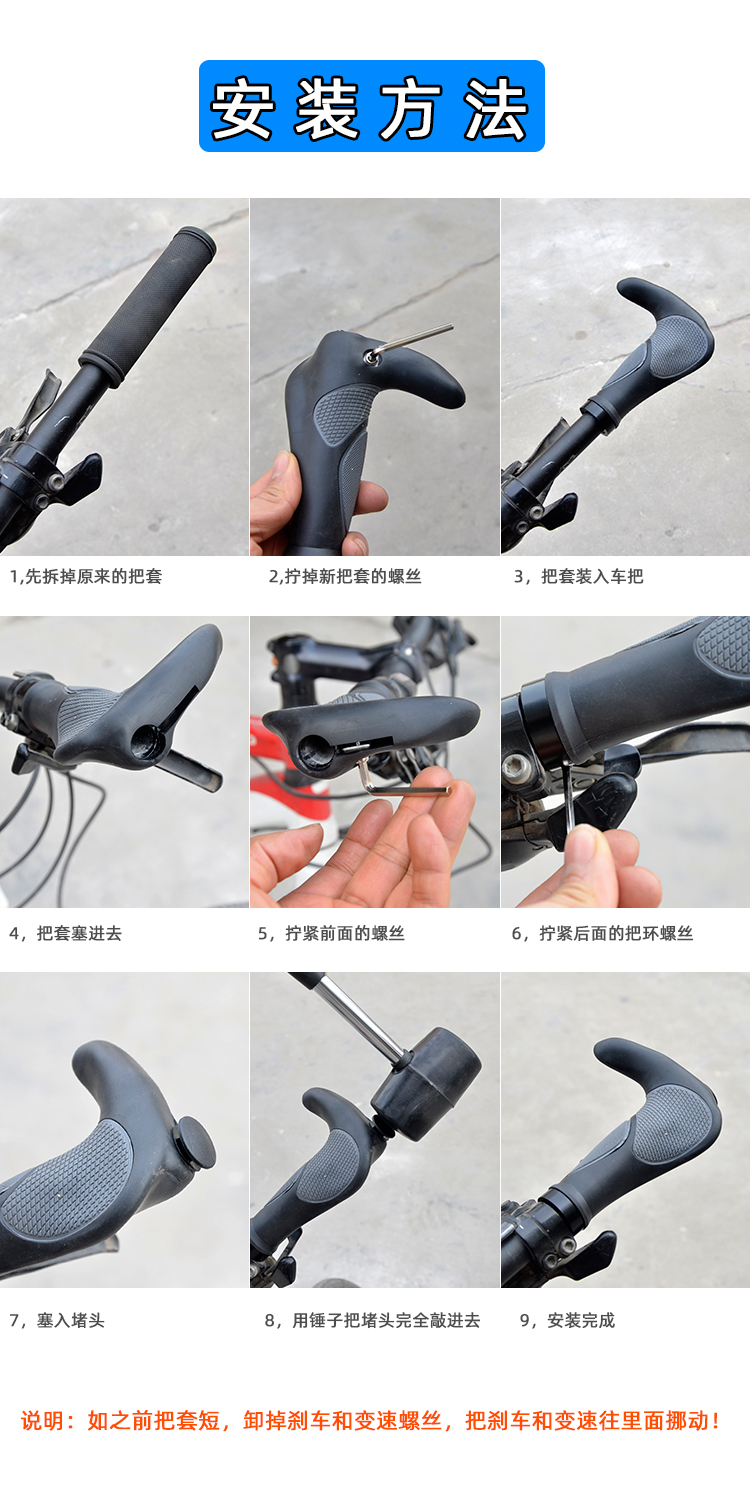 安装方法

1,先拆掉原来的把套

2,拧掉新把套的螺丝

3，把套装入车把

4，把套塞进去

5，拧紧前面的螺丝

6，拧紧后面的把环螺丝

7，塞入堵头

8，用锤子把堵头完全敲进去

9，安装完成

说明：如之前把套短，卸掉刹车和变速螺丝，把刹车和变速往里面挪动！