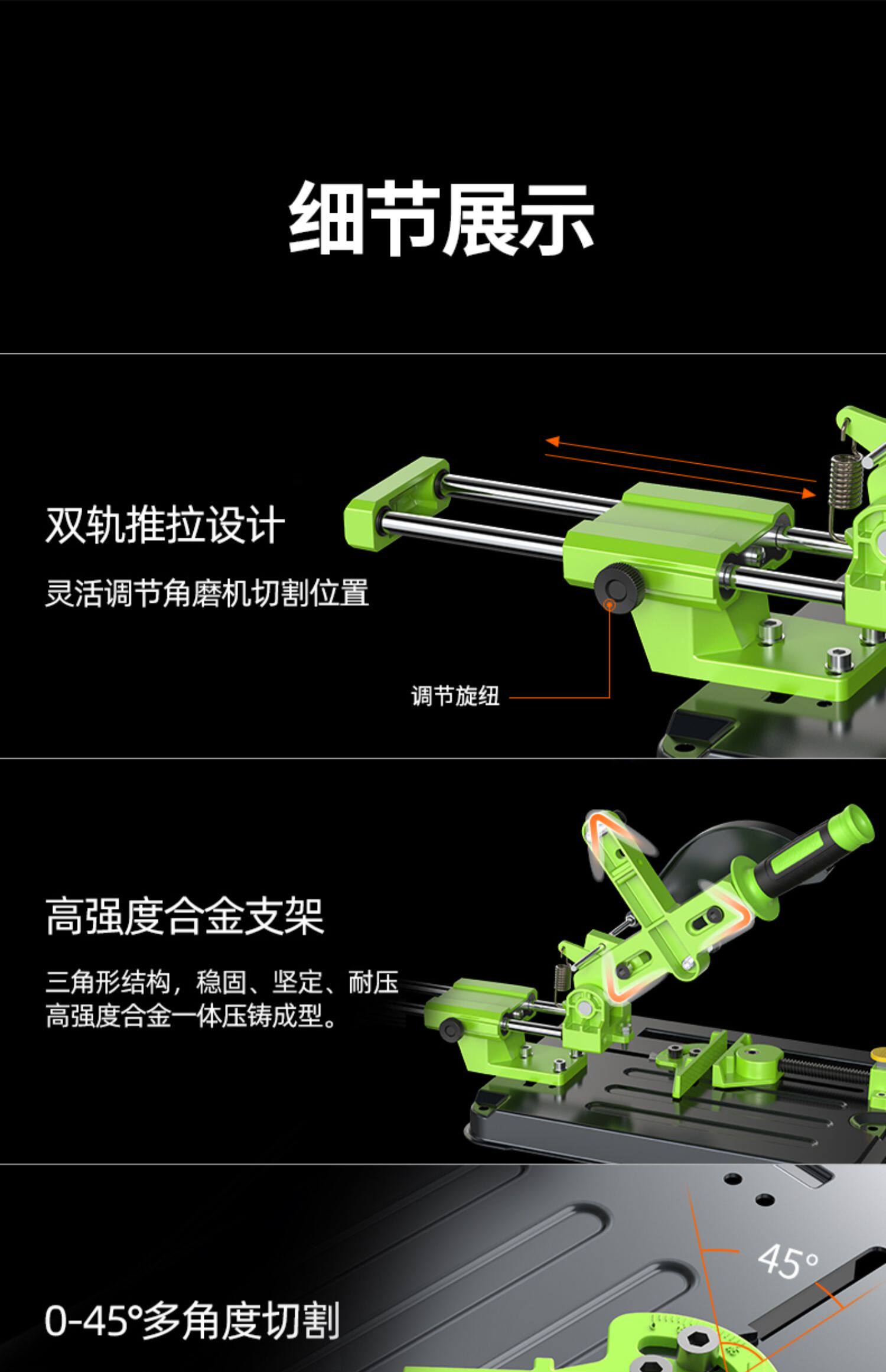 细节展示

双轨推拉设计

灵活调节角磨机切割位置

调节旋纽

高强度合金支架

三角形结构，稳固、坚定、耐压
高强度合金一体压铸成型。

45°

0-45°多角度切割