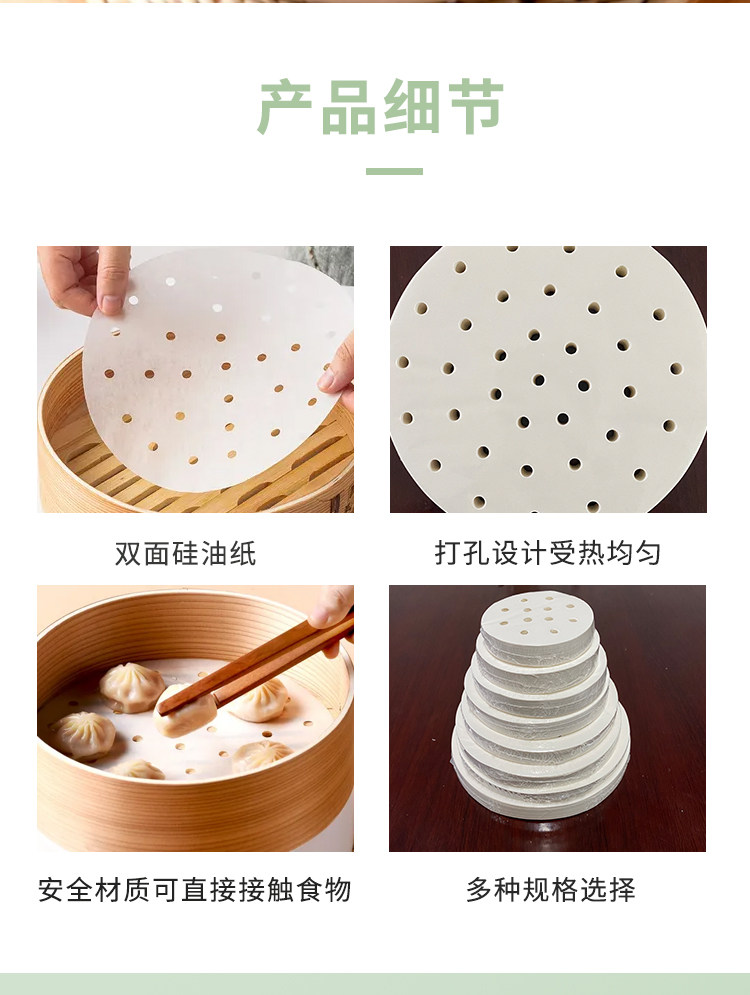 产品细节

双面硅油纸

打孔设计受热均匀

安全材质可直接接触食物

多种规格选择