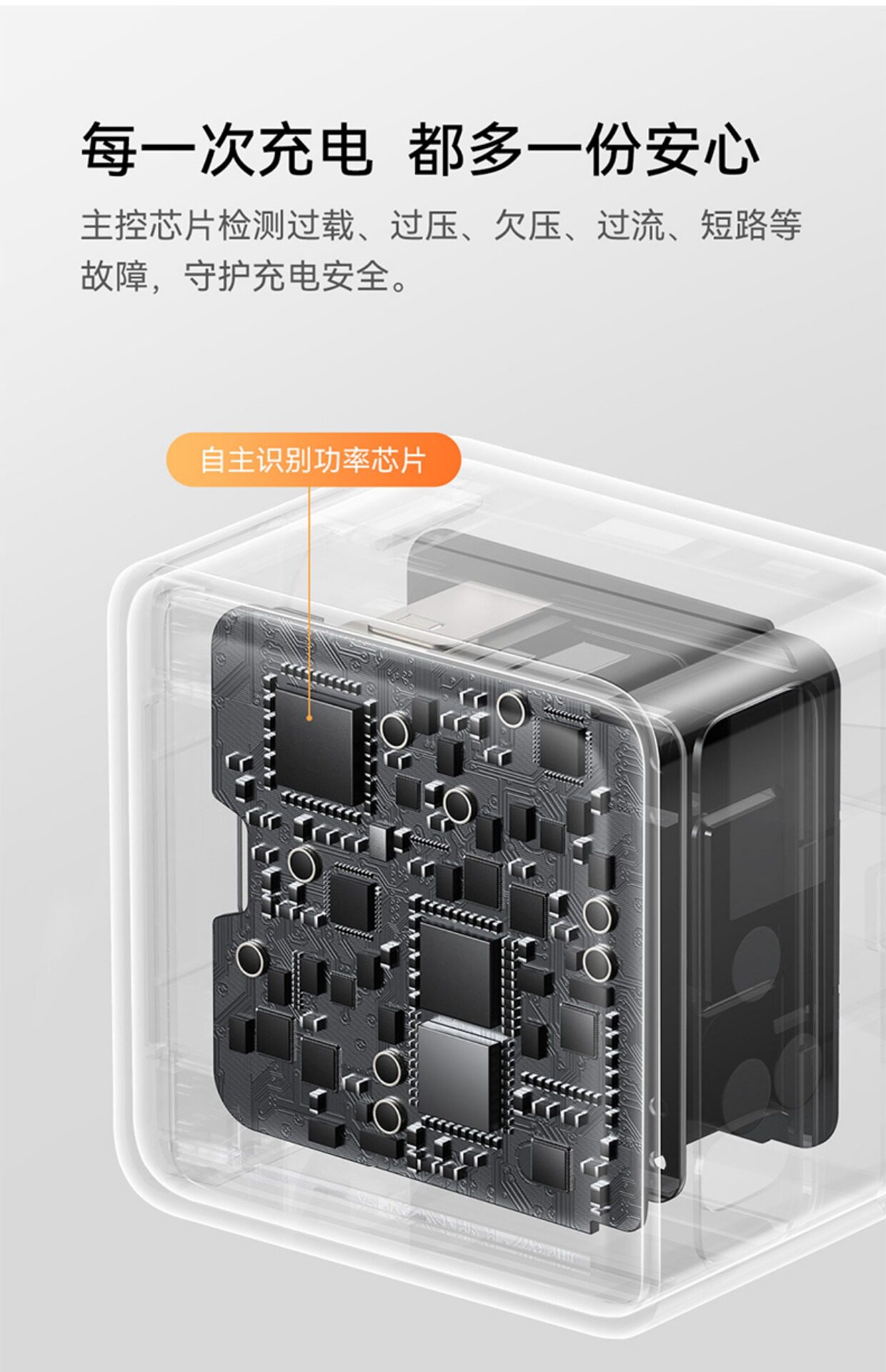 每一次充电 都多一份安心

主控芯片检测过载、过压、欠压、过流、短路等故障，守护充电安全。

自主识别功率芯片