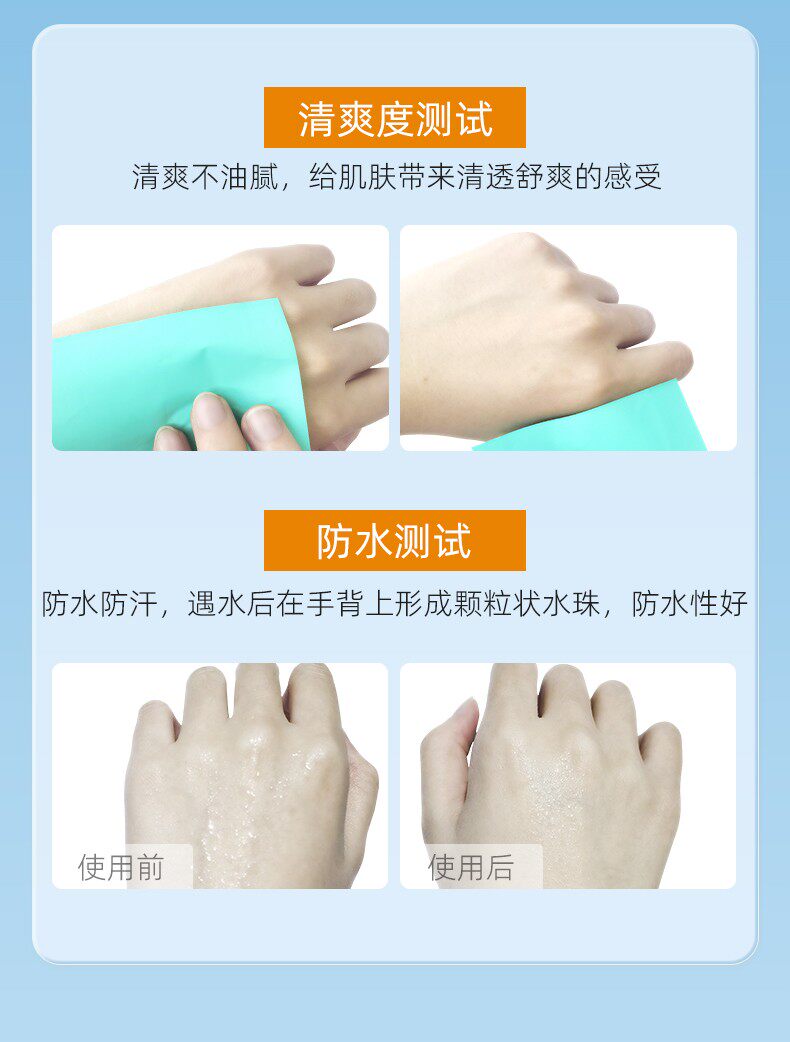 清爽度测试

清爽不油腻，给肌肤带来清透舒爽的感受

防水测试

防水防汗，遇水后在手背上形成颗粒状水珠，防水性好

使用前

使用后