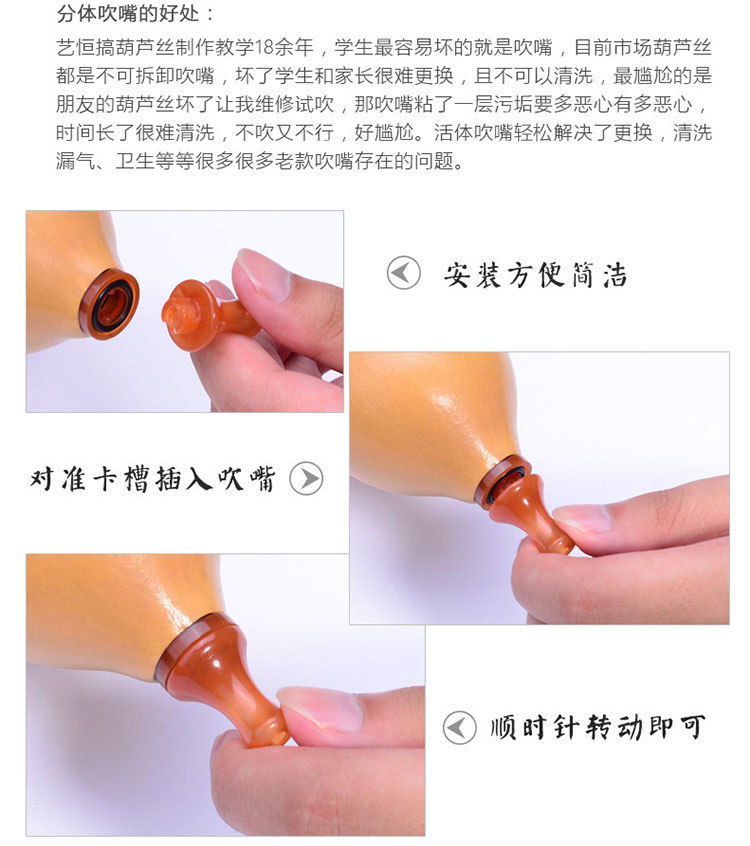 分体吹嘴的好处：

艺恒搞葫芦丝制作教学18余年，学生最容易坏的就是吹嘴，目前市场葫芦丝都是不可拆卸吹嘴，坏了学生和家长很难更换，且不可以清洗，最尴尬的是朋友的葫芦丝坏了让我维修试吹，那吹嘴粘了一层污垢要多恶心有多恶心，时间长了很难清洗，不吹又不行，好尴尬。活体吹嘴轻松解决了更换，清洗漏气、卫生等等很多很多老款吹嘴存在的问题。

安装方便简洁

对准卡槽插入吹嘴

顺时针转动即可