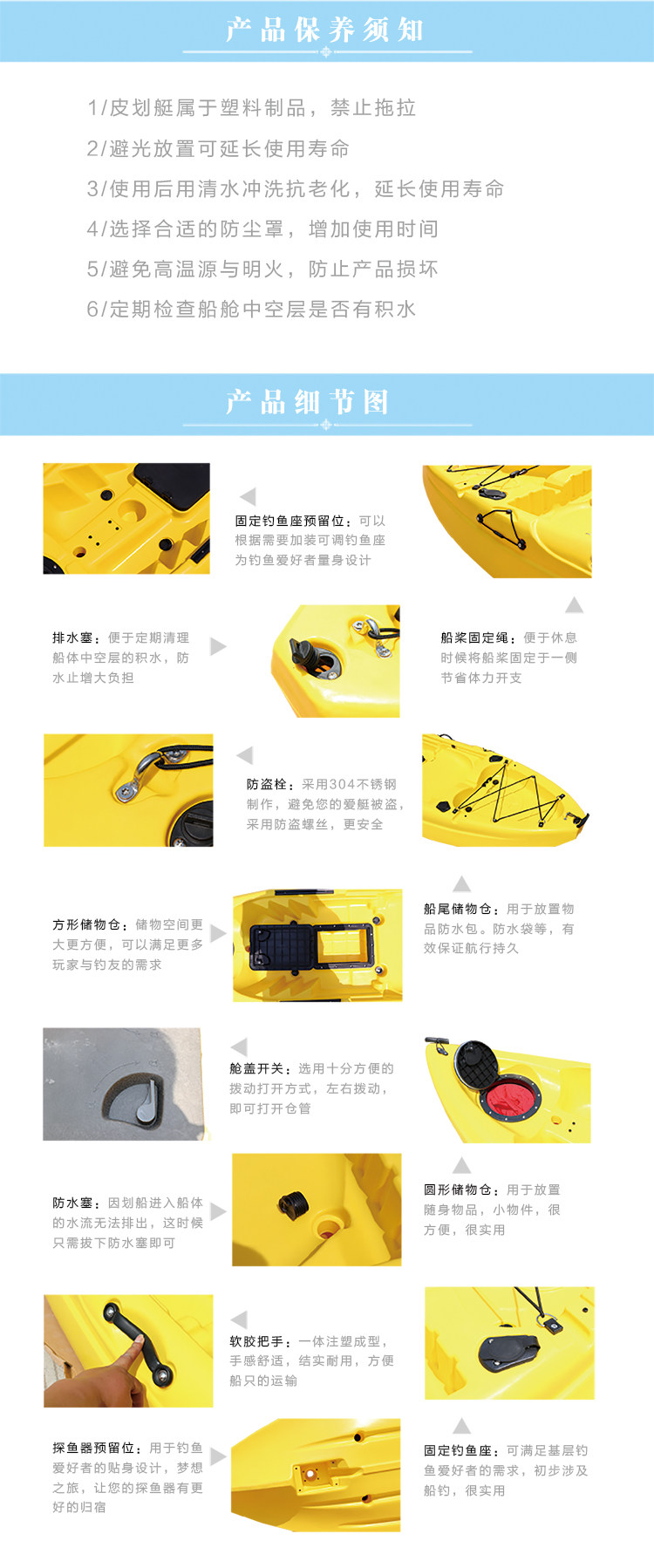 产品保养须知

1/皮划艇属于塑料制品，禁止拖拉

2/避光放置可延长使用寿命

3/使用后用清水冲洗抗老化，延长使用寿命

4/选择合适的防尘罩，增加使用时间

5/避免高温源与明火，防止产品损坏

6/定期检查船舱中空层是否有积水

产品细节图

固定钓鱼座预留位：可以根据需要加装可调钓鱼座为钓鱼爱好者量身设计

排水塞：便于定期清理船体中空层的积水，防水止增大负担

船桨固定绳：便于休息时候将船桨固定于一侧节省体力开支

防盗栓：采用304不锈钢制作，避免您的爱艇被盗，采用防盗螺丝，更安全

方形储物仓：储物空间更大更方便，可以满足更多玩家与钓友的需求

船尾储物仓：用于放置物品防水包。防水袋等，有效保证航行持久

舱盖开关：选用十分方便的拨动打开方式，左右拨动，即可打开仓管

防水塞：因划船进入船体的水流无法排出，这时候只需拔下防水塞即可

圆形储物仓：用于放置随身物品，小物件，很方便，很实用

软胶把手：一体注塑成型，手感舒适，结实耐用，方便船只的运输

探鱼器预留位：用于钓鱼爱好者的贴身设计，梦想之旅，让您的探鱼器有更好的归宿

固定钓鱼座：可满足基层钓鱼爱好者的需求，初步涉及船钓，很实用