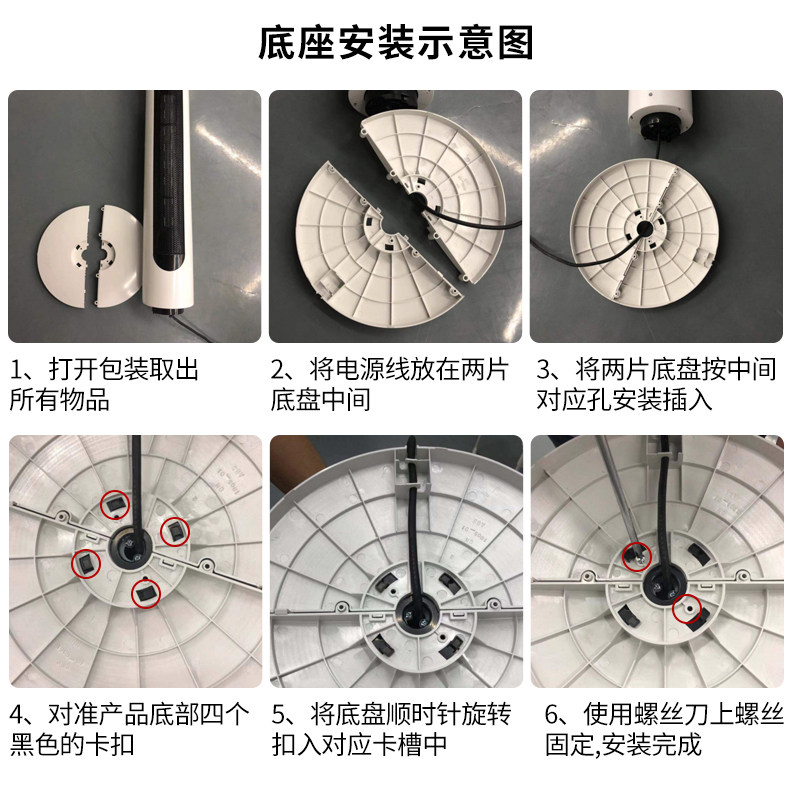 底座安装示意图

1、打开包装取出所有物品

2、将电源线放在两片底盘中间

3、将两片底盘按中间对应孔安装插入

4、对准产品底部四个黑色的卡扣

5、将底盘顺时针旋转扣入对应卡槽中

6、使用螺丝刀上螺丝固定,安装完成