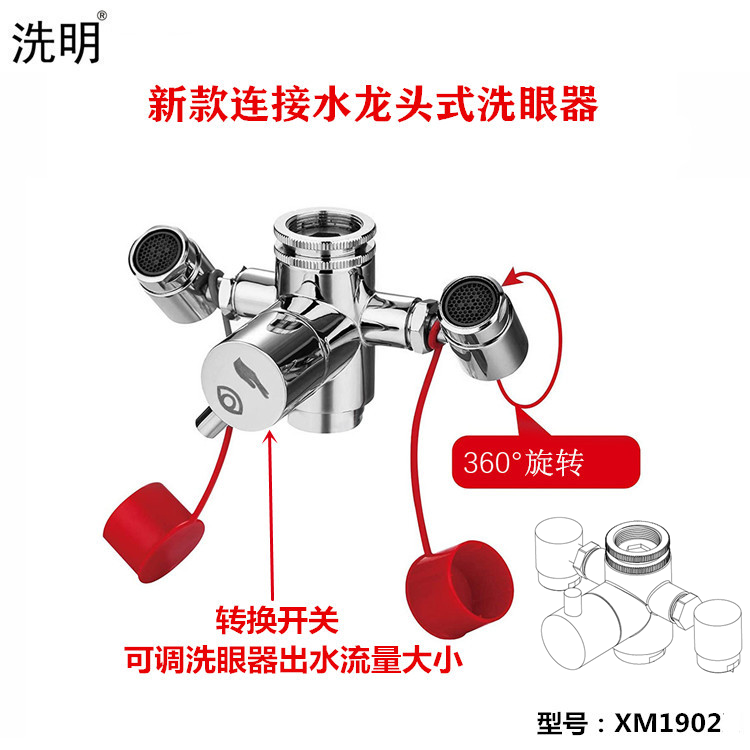 洗明®

新款连接水龙头式洗眼器

360°旋转

转换开关
可调洗眼器出水流量大小

型号：XM1902