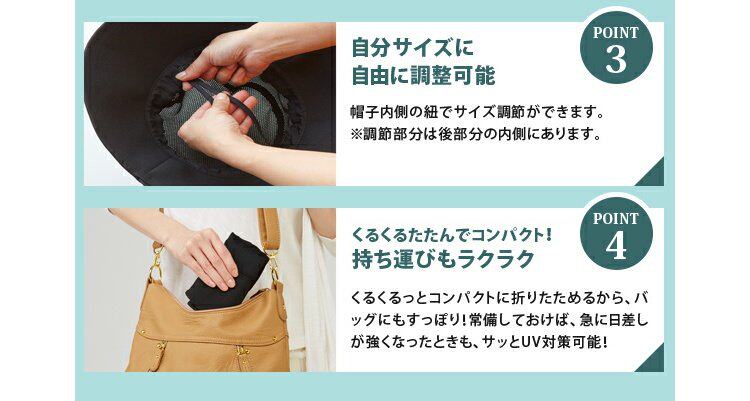 POINT 3

自分サイズに
自由に調整可能

帽子内側の紐でサイズ調節ができます。
※調節部分は後部分の内側にあります。

POINT 4

くるくるたたんでコンパクト!
持ち運びもラクラク

くるくるっとコンパクトに折りたためるから、バッグにもすっぽり!常備しておけば、急に日差しが強くなったときも、サッとUV対策可能!