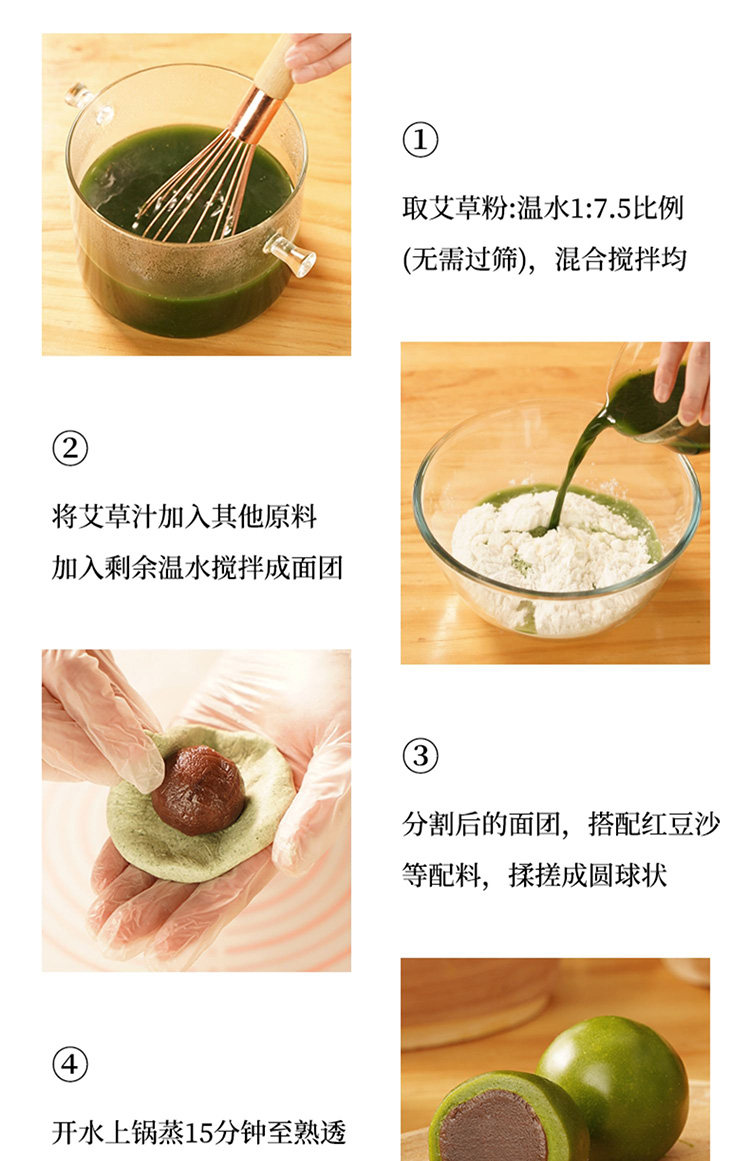 ①

取艾草粉:温水1:7.5比例

(无需过筛)，混合搅拌均

②

将艾草汁加入其他原料

加入剩余温水搅拌成面团

③

分割后的面团，搭配红豆沙

等配料，揉搓成圆球状

④

开水上锅蒸15分钟至熟透