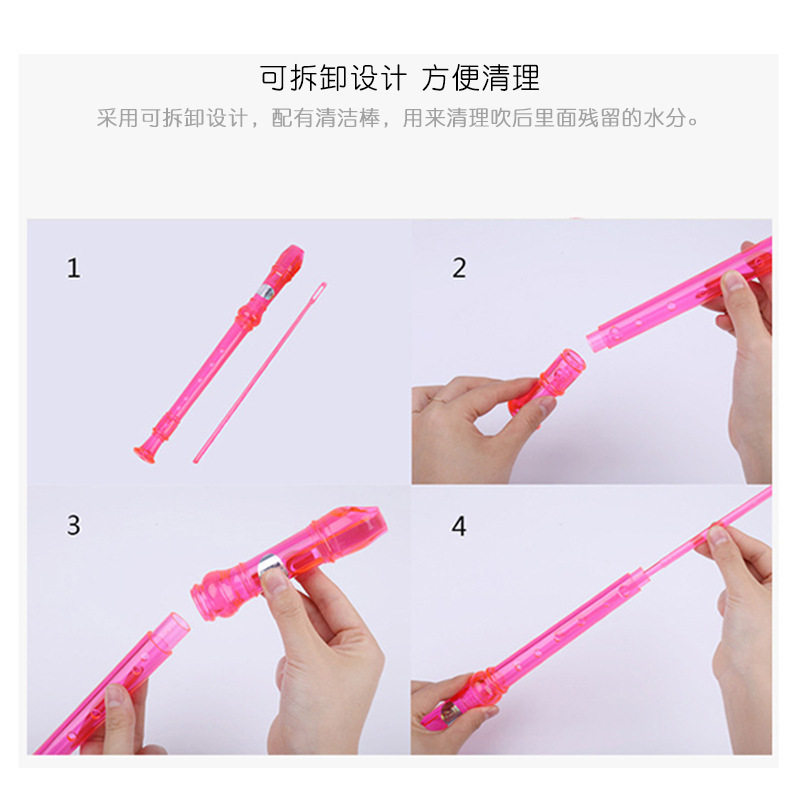 可拆卸设计 方便清理

采用可拆卸设计，配有清洁棒，用来清理吹后里面残留的水分。

1

2

3

4