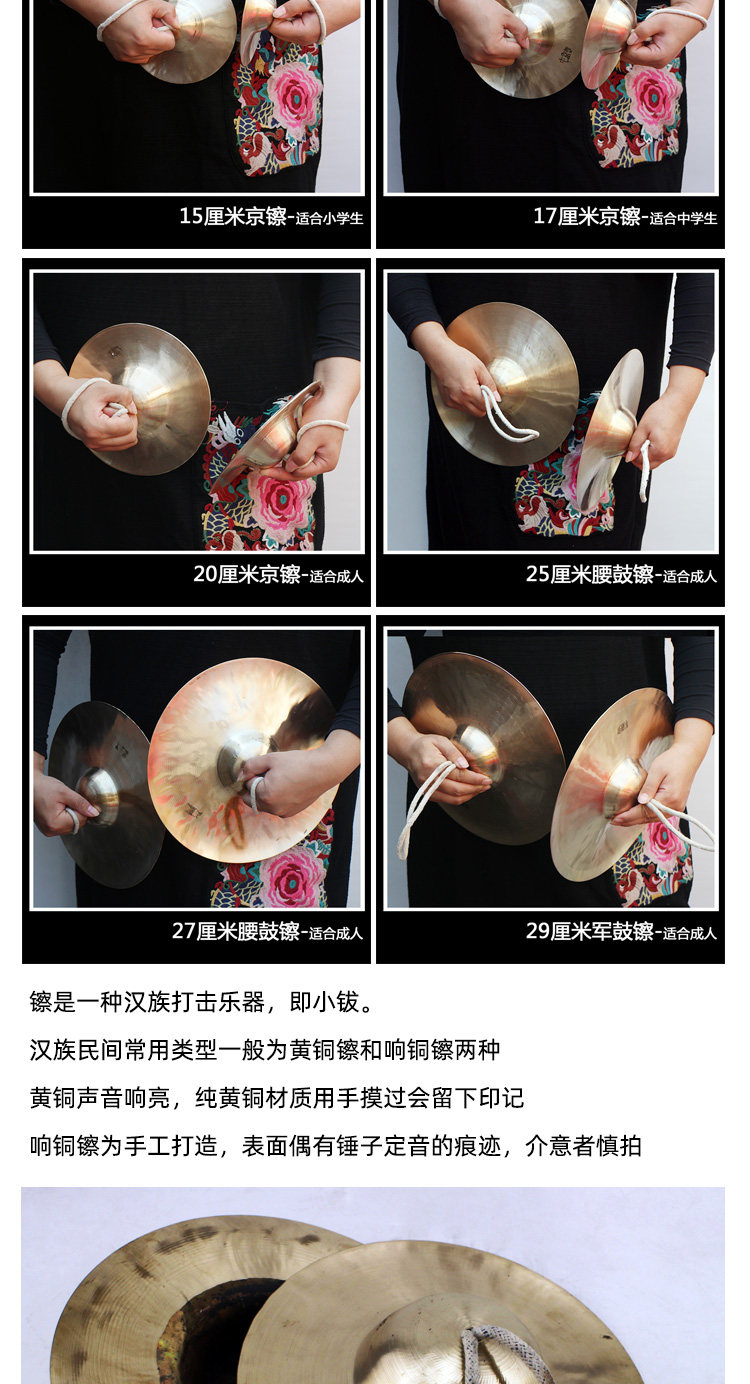 15厘米京镲-适合小学生

17厘米京镲-适合中学生

20厘米京镲-适合成人

25厘米腰鼓镲-适合成人

27厘米腰鼓镲-适合成人

29厘米军鼓镲-适合成人

镲是一种汉族打击乐器，即小钹。

汉族民间常用类型一般为黄铜镲和响铜镲两种

黄铜声音响亮，纯黄铜材质用手摸过会留下印记

响铜镲为手工打造，表面偶有锤子定音的痕迹，介意者慎拍