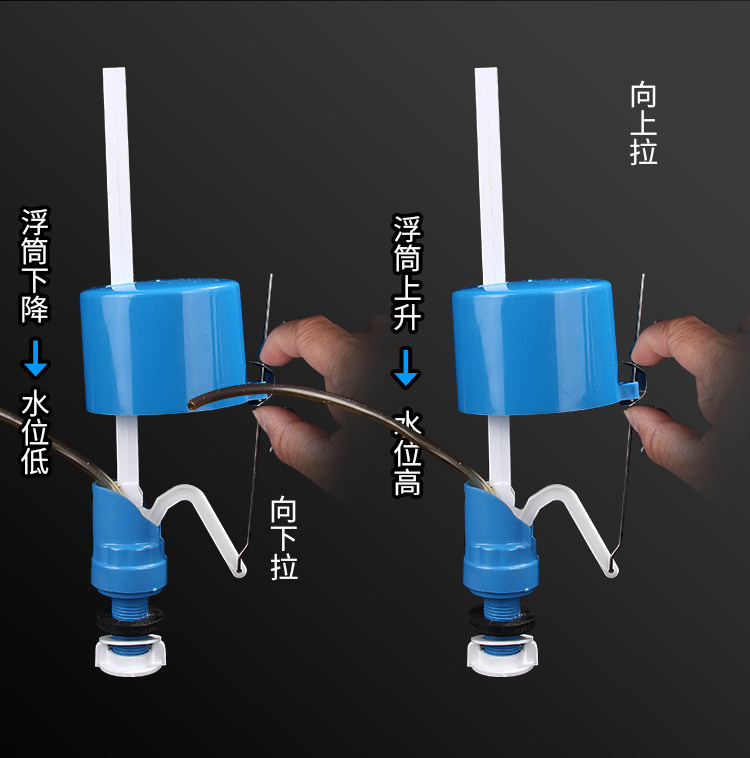 浮筒下降
↓
水位低

向下拉

浮筒上升
↓
水位高

向上拉