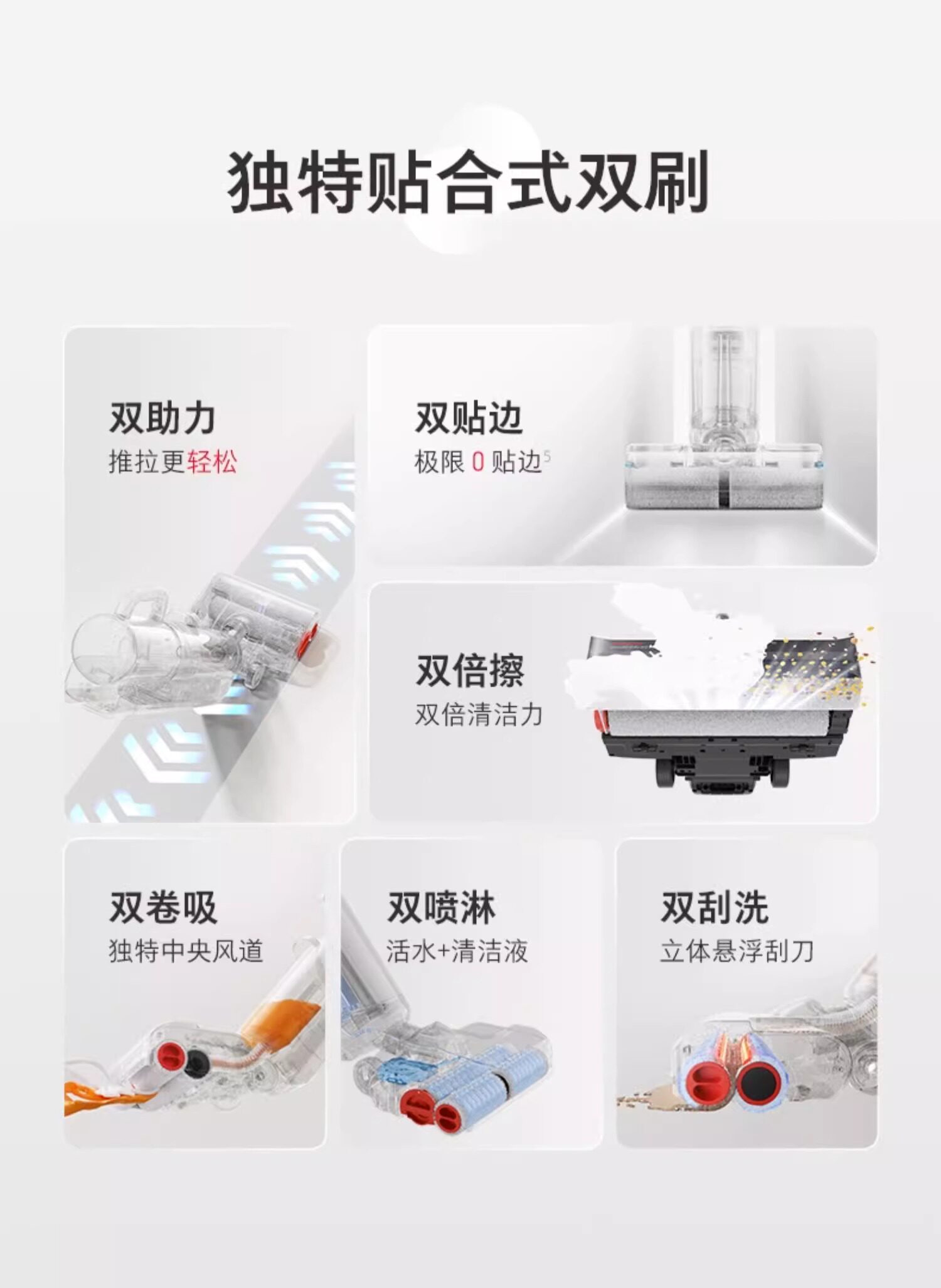 独特贴合式双刷

双助力
推拉更轻松

双贴边
极限 0 贴边$^5$

双倍擦
双倍清洁力

双卷吸
独特中央风道

双喷淋
活水+清洁液

双刮洗
立体悬浮刮刀