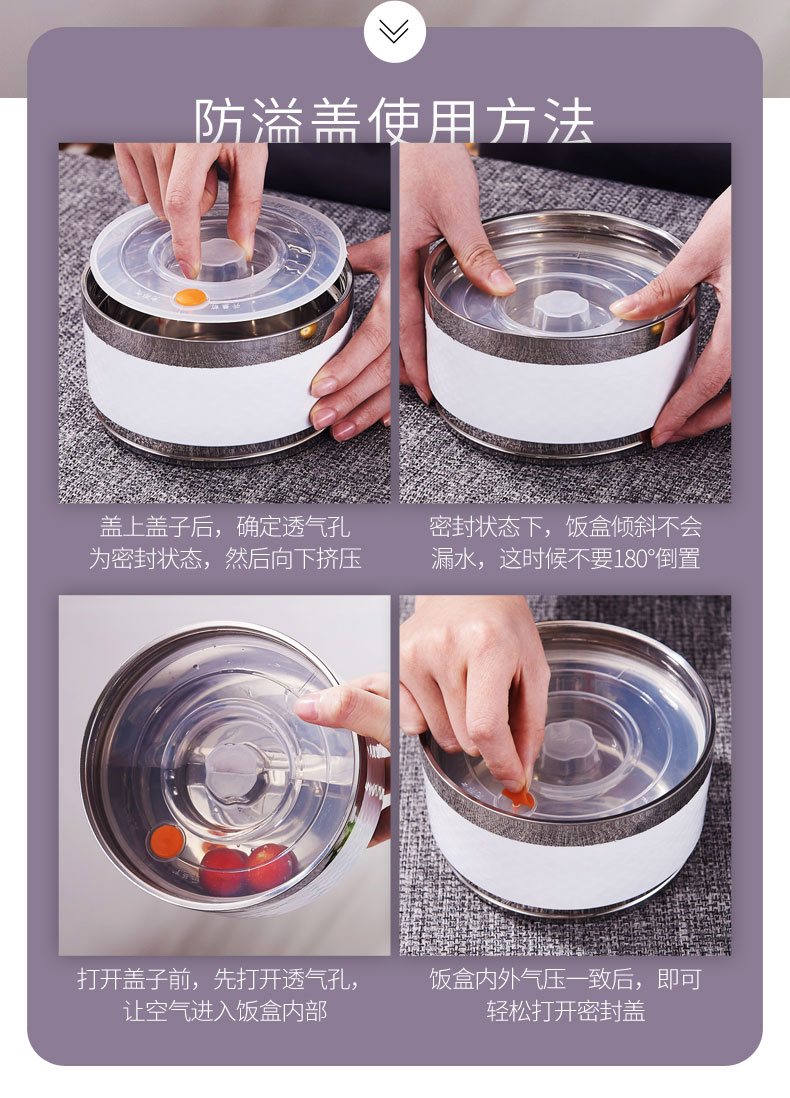 防溢盖使用方法

盖上盖子后，确定透气孔为密封状态，然后向下挤压

密封状态下，饭盒倾斜不会漏水，这时候不要180°倒置

打开盖子前，先打开透气孔，让空气进入饭盒内部

饭盒内外气压一致后，即可轻松打开密封盖