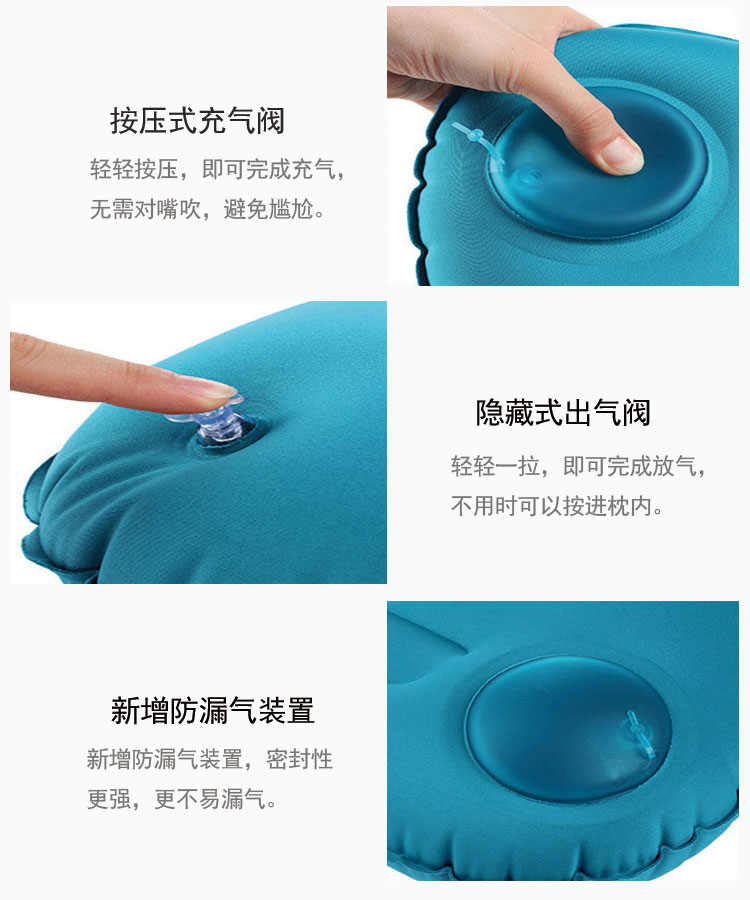 按压式充气阀

轻轻按压，即可完成充气，无需对嘴吹，避免尴尬。

隐藏式出气阀

轻轻一拉，即可完成放气，不用时可以按进枕内。

新增防漏气装置

新增防漏气装置，密封性更强，更不易漏气。