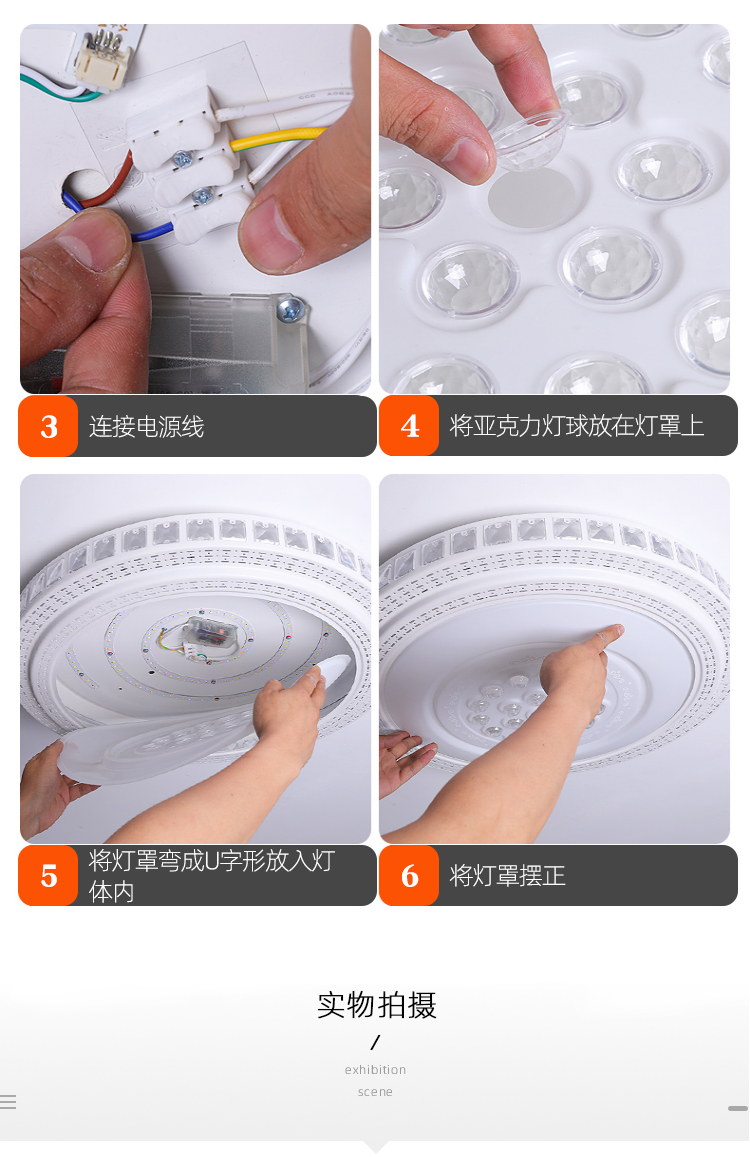 3 连接电源线

4 将亚克力灯球放在灯罩上

5 将灯罩弯成U字形放入灯体内

6 将灯罩摆正

实物拍摄

/

exhibition
scene