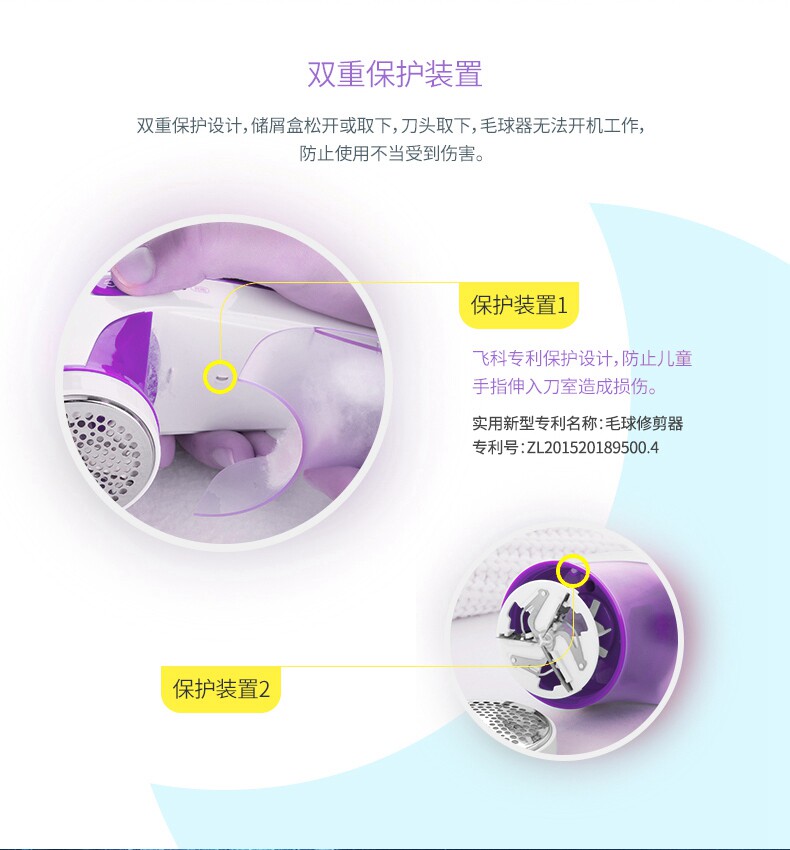 双重保护装置

双重保护设计，储屑盒松开或取下，刀头取下，毛球器无法开机工作，防止使用不当受到伤害。

保护装置1

飞科专利保护设计，防止儿童手指伸入刀室造成损伤。

实用新型专利名称：毛球修剪器
专利号：ZL201520189500.4

保护装置2