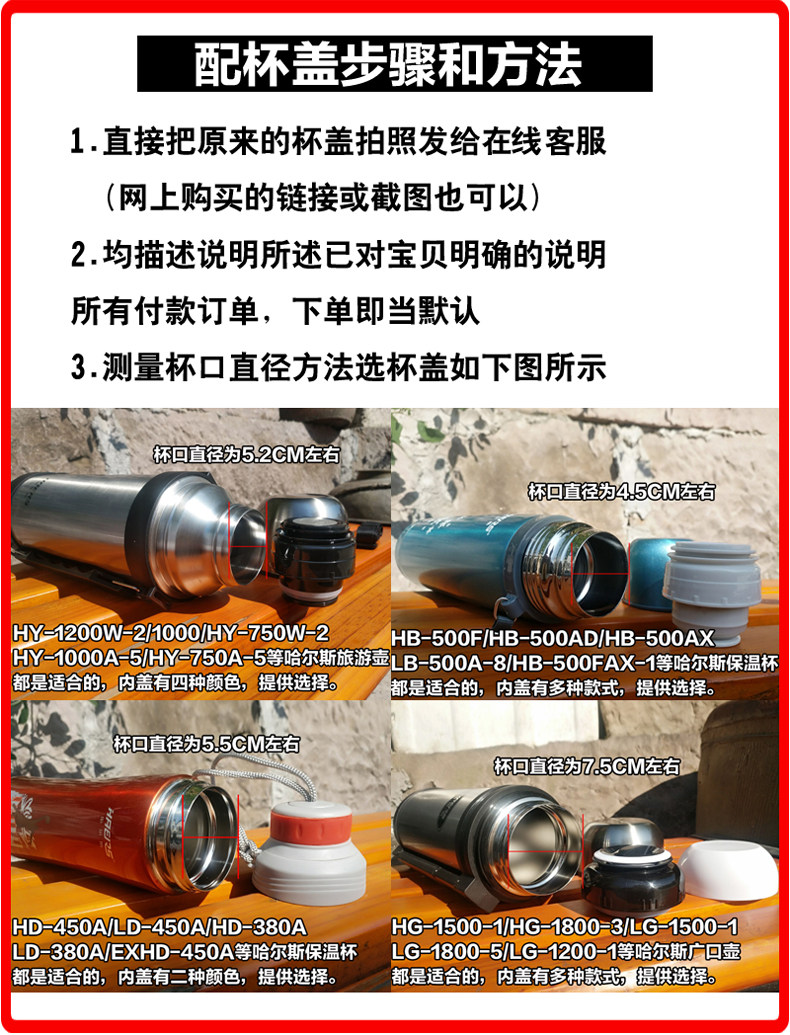 配杯盖步骤和方法

1.直接把原来的杯盖拍照发给在线客服
（网上购买的链接或截图也可以）

2.均描述说明所述已对宝贝明确的说明
所有付款订单，下单即当默认

3.测量杯口直径方法选杯盖如下图所示

杯口直径为5.2CM左右

HY-1200W-2/1000/HY-750W-2
HY-1000A-5/HY-750A-5等哈尔斯旅游壶
都是适合的，内盖有四种颜色，提供选择。

杯口直径为4.5CM左右

HB-500F/HB-500AD/HB-500AX
LB-500A-8/HB-500FAX-1等哈尔斯保温杯
都是适合的，内盖有多种款式，提供选择。

杯口直径为5.5CM左右

HD-450A/LD-450A/HD-380A
LD-380A/EXHD-450A等哈尔斯保温杯
都是适合的，内盖有二种颜色，提供选择。

杯口直径为7.5CM左右

HG-1500-1/HG-1800-3/LG-1500-1
LG-1800-5/LG-1200-1等哈尔斯广口壶
都是适合的，内盖有多种款式，提供选择。