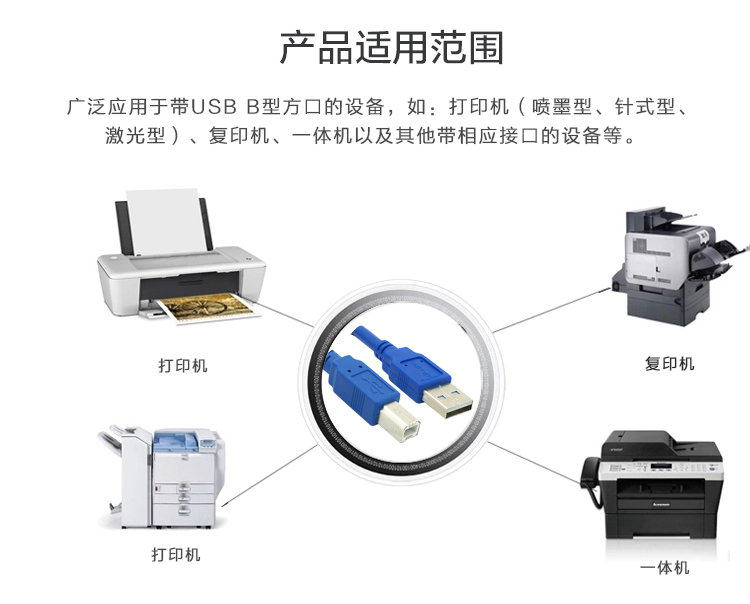 产品适用范围

广泛应用于带USB B型方口的设备，如：打印机（喷墨型、针式型、激光型）、复印机、一体机以及其他带相应接口的设备等。

打印机

复印机

打印机

一体机