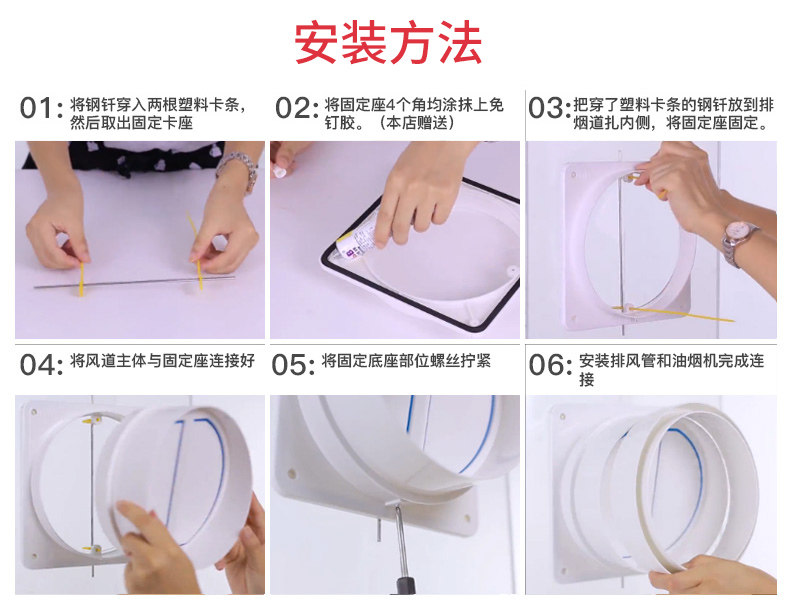 安装方法

01: 将钢钎穿入两根塑料卡条，然后取出固定卡座

02: 将固定座4个角均涂抹上免钉胶。（本店赠送）

03: 把穿了塑料卡条的钢钎放到排烟道扎内侧，将固定座固定。

04: 将风道主体与固定座连接好

05: 将固定底座部位螺丝拧紧

06: 安装排风管和油烟机完成连接