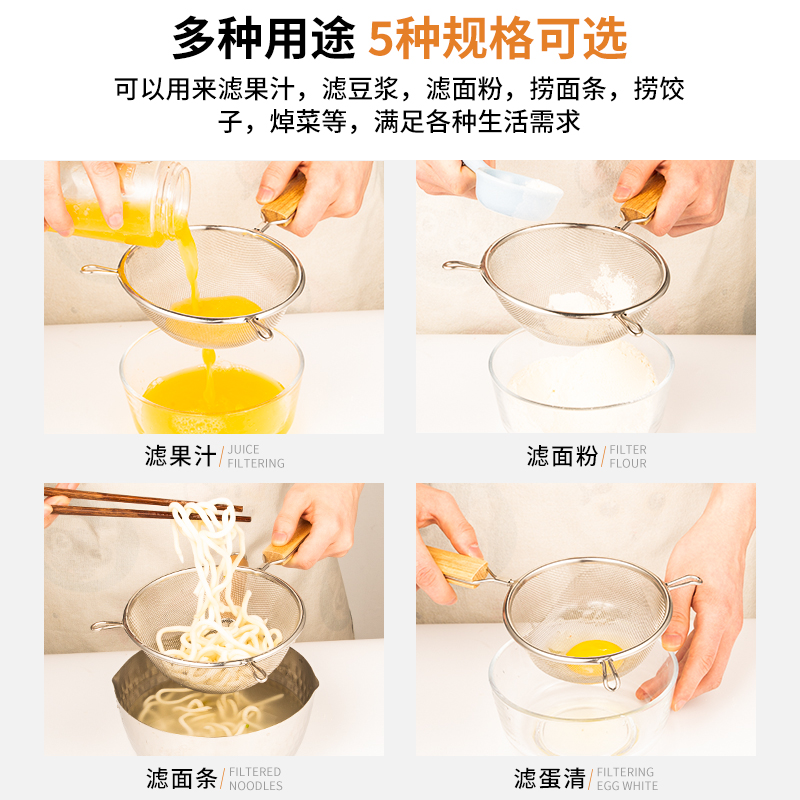 多种用途 5种规格可选

可以用来滤果汁，滤豆浆，滤面粉，捞面条，捞饺子，焯菜等，满足各种生活需求

滤果汁 / JUICE FILTERING

滤面粉 / FILTER FLOUR

滤面条 / FILTERED NOODLES

滤蛋清 / FILTERING EGG WHITE