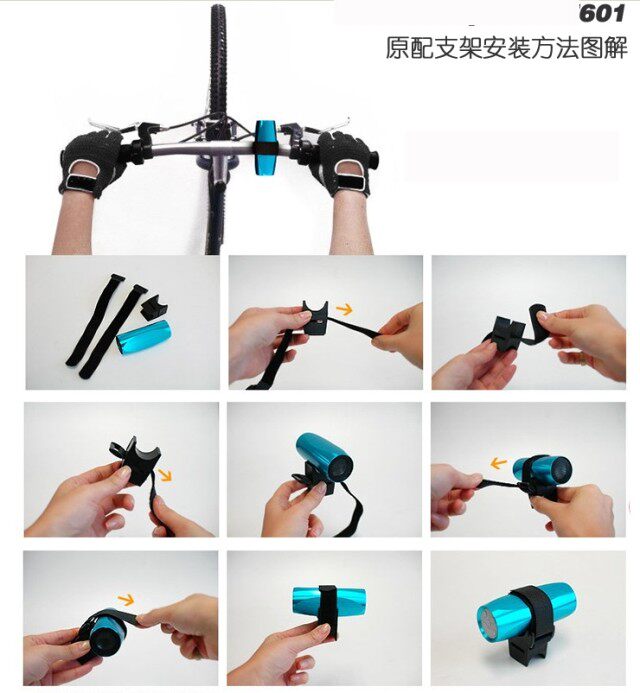 601
原配支架安装方法图解