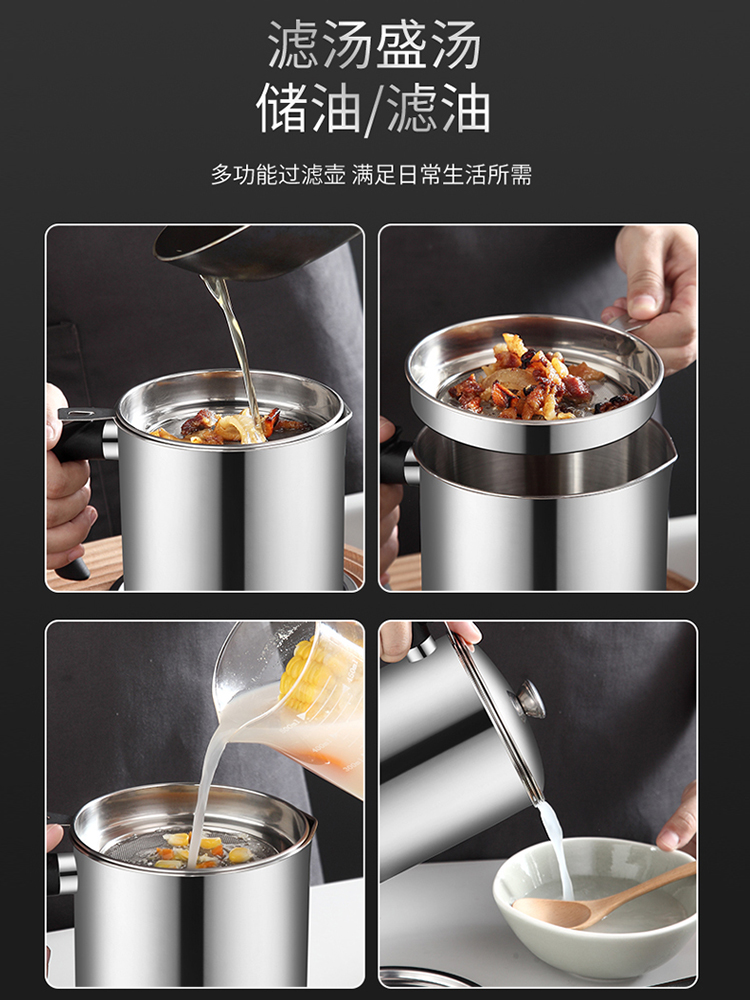 滤汤盛汤
储油/滤油

多功能过滤壶 满足日常生活所需