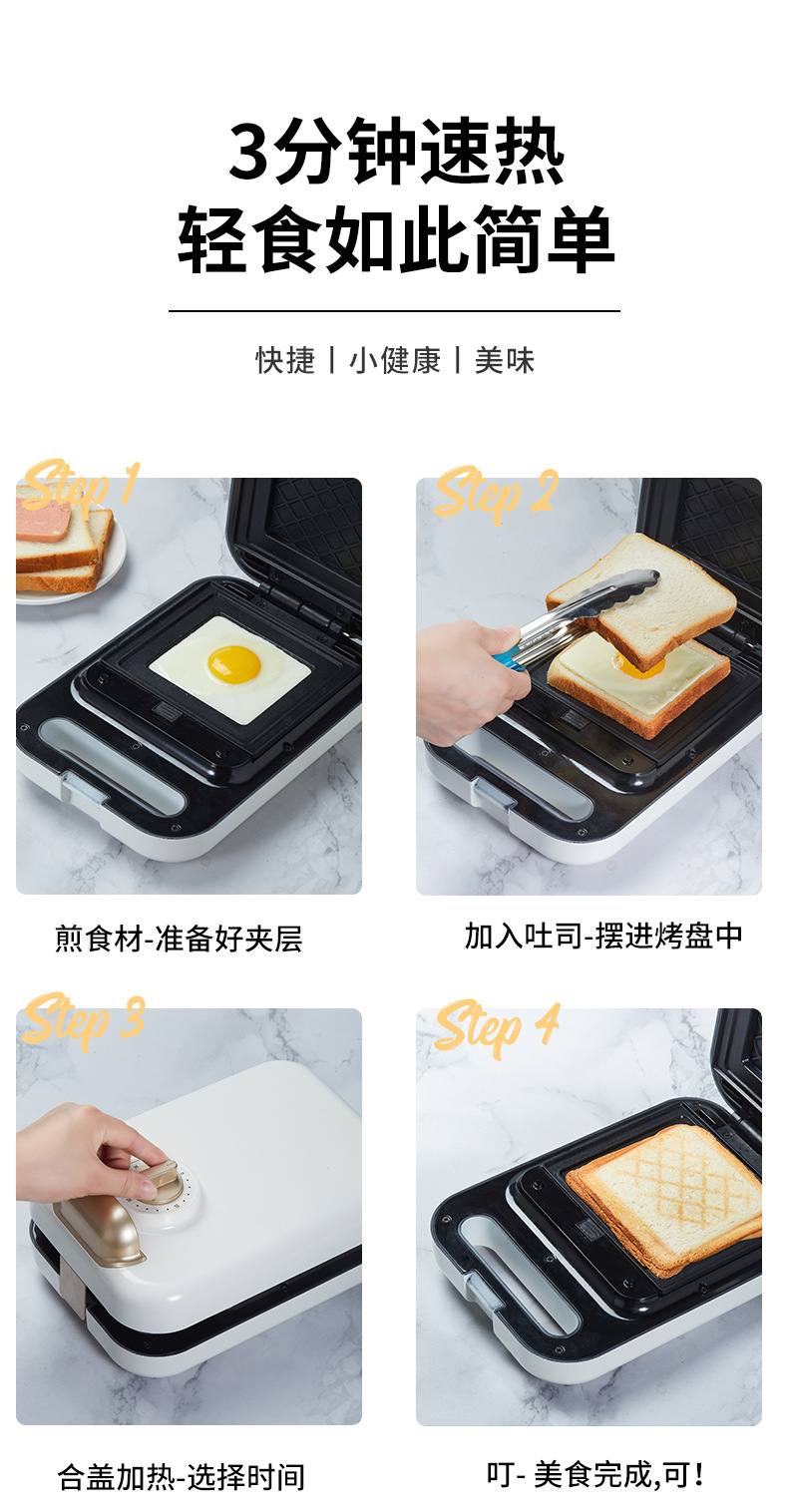 3分钟速热
轻食如此简单

快捷 | 小健康 | 美味

Step 1

煎食材-准备好夹层

Step 2

加入吐司-摆进烤盘中

Step 3

合盖加热-选择时间

Step 4

叮- 美食完成,可!