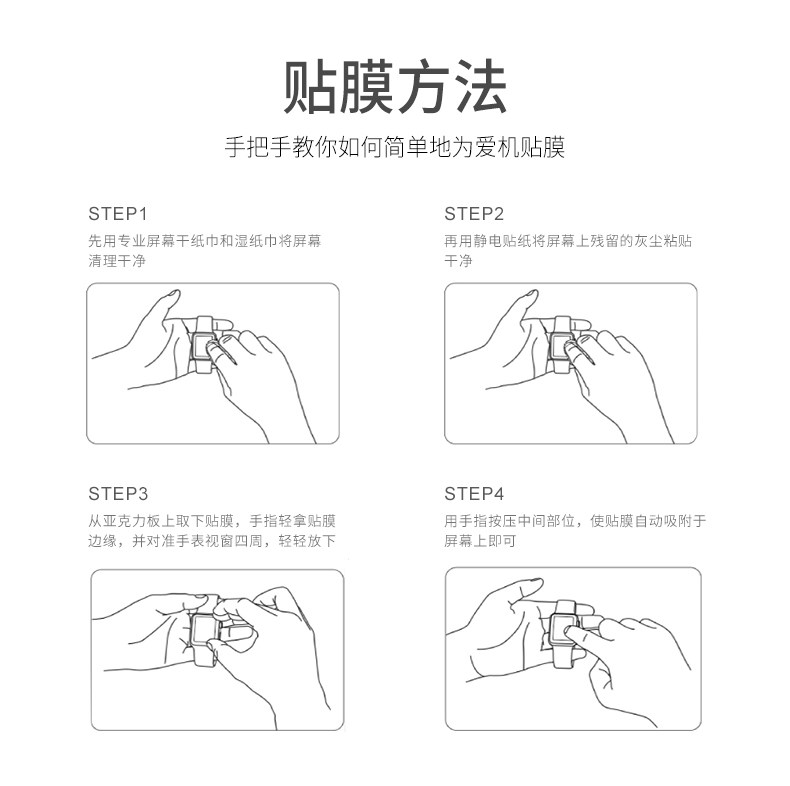 贴膜方法

手把手教你如何简单地为爱机贴膜

STEP1
先用专业屏幕干纸巾和湿纸巾将屏幕清理干净

STEP2
再用静电贴纸将屏幕上残留的灰尘粘贴干净

STEP3
从亚克力板上取下贴膜，手指轻拿贴膜边缘，并对准手表视窗四周，轻轻放下

STEP4
用手指按压中间部位，使贴膜自动吸附于屏幕上即可