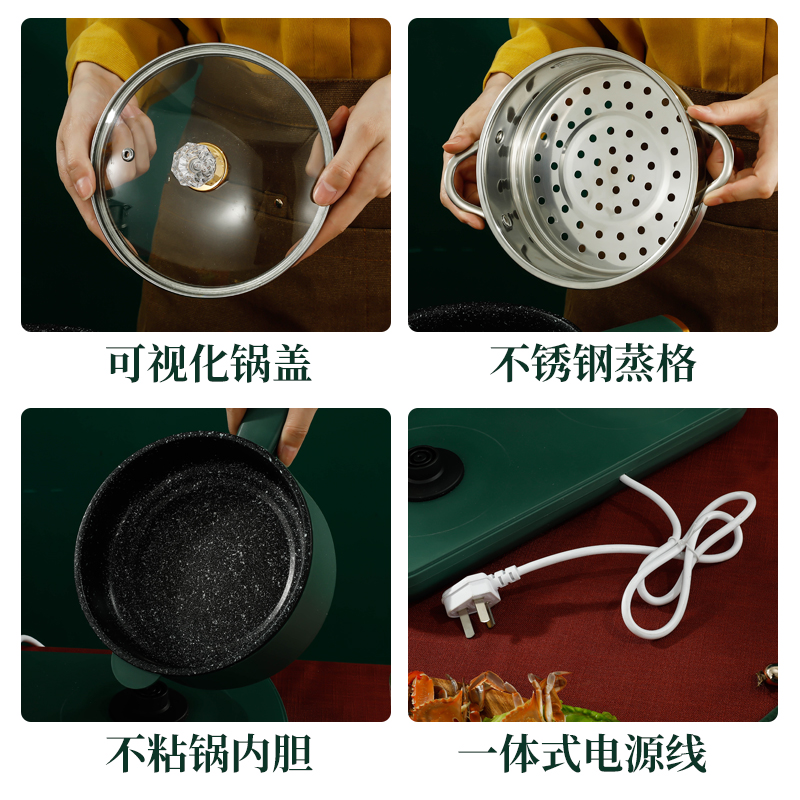 可视化锅盖

不锈钢蒸格

不粘锅内胆

一体式电源线