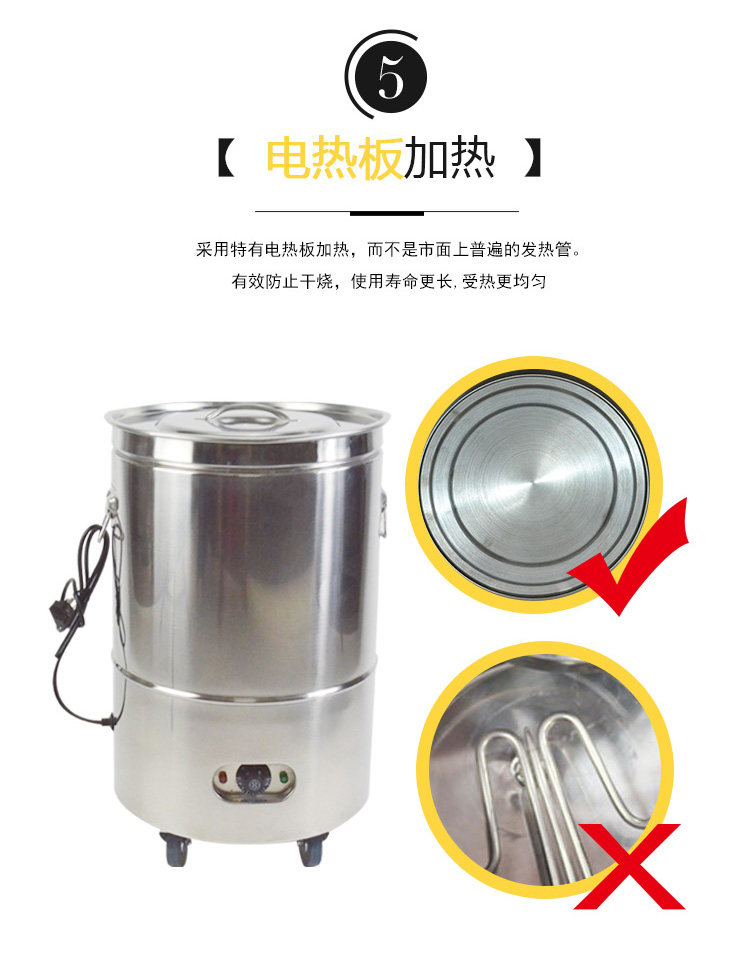 5

【 电热板加热 】

采用特有电热板加热，而不是市面上普遍的发热管。
有效防止干烧，使用寿命更长，受热更均匀