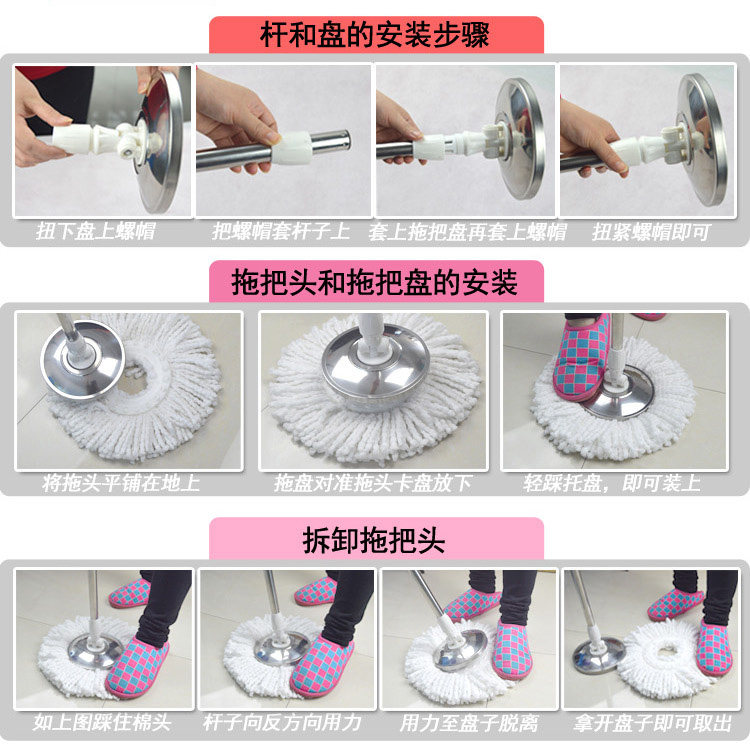 杆和盘的安装步骤

扭下盘上螺帽

把螺帽套杆子上

套上拖把盘再套上螺帽

扭紧螺帽即可

拖把头和拖把盘的安装

将拖头平铺在地上

拖盘对准拖头卡盘放下

轻踩托盘，即可装上

拆卸拖把头

如上图踩住棉头

杆子向反方向用力

用力至盘子脱离

拿开盘子即可取出