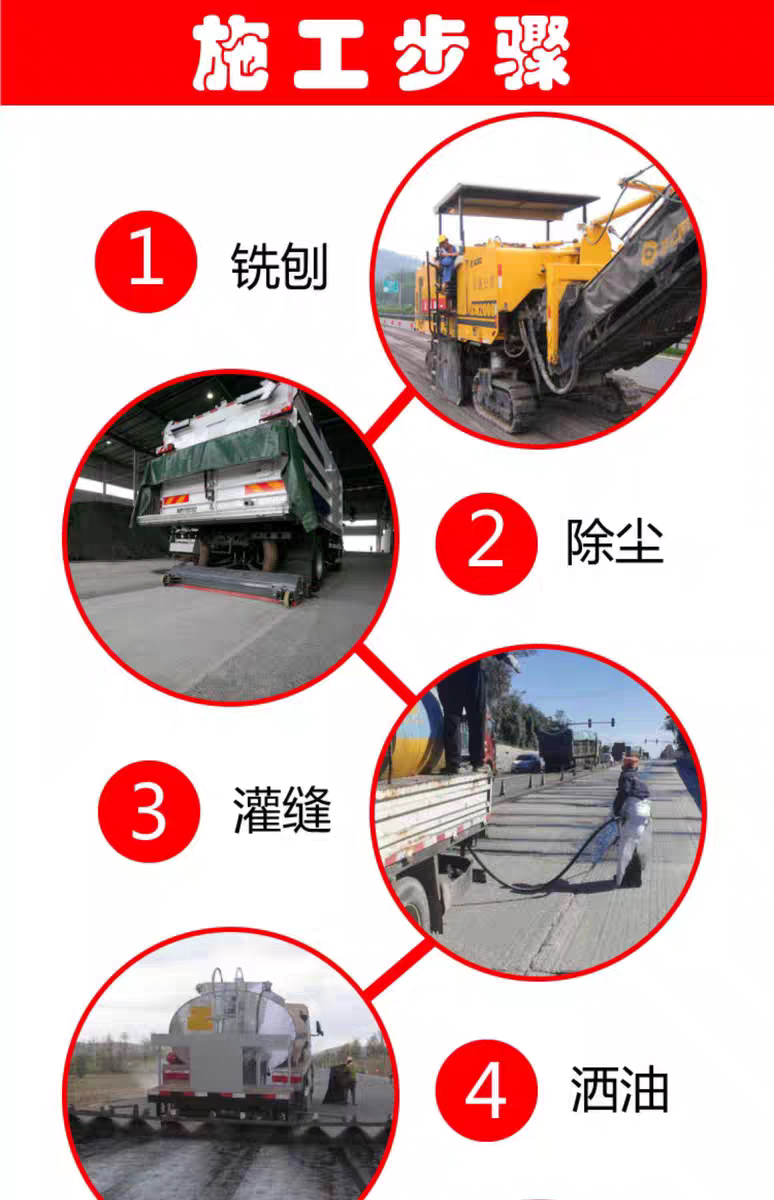 施工步骤

1 铣刨

2 除尘

3 灌缝

4 洒油