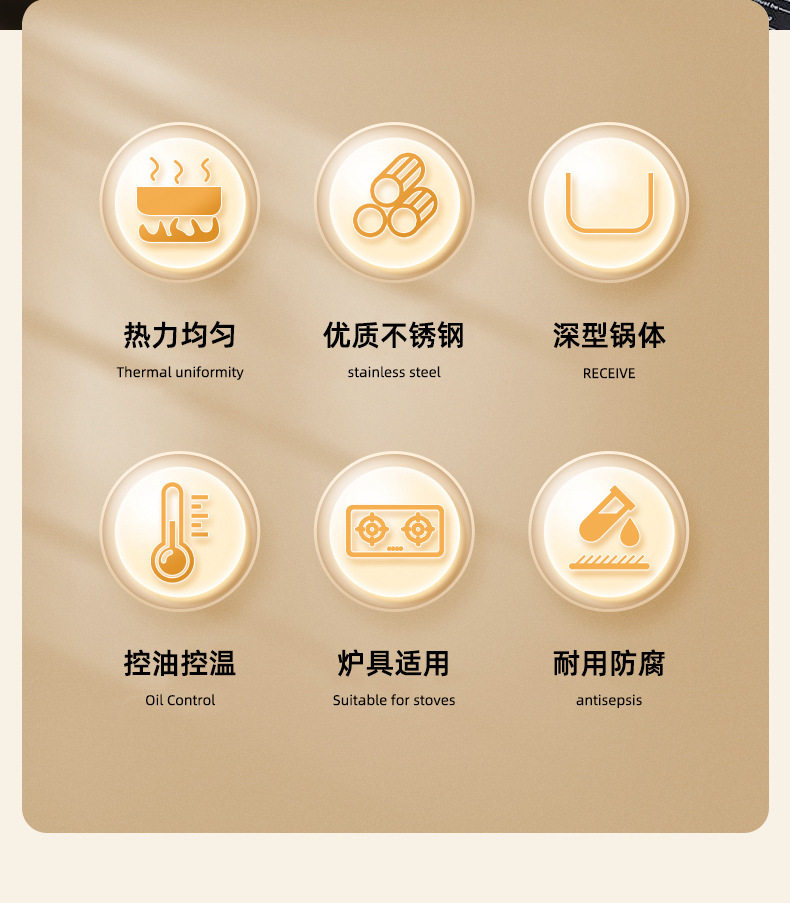 热力均匀
Thermal uniformity

优质不锈钢
stainless steel

深型锅体
RECEIVE

控油控温
Oil Control

炉具适用
Suitable for stoves

耐用防腐
antisepsis