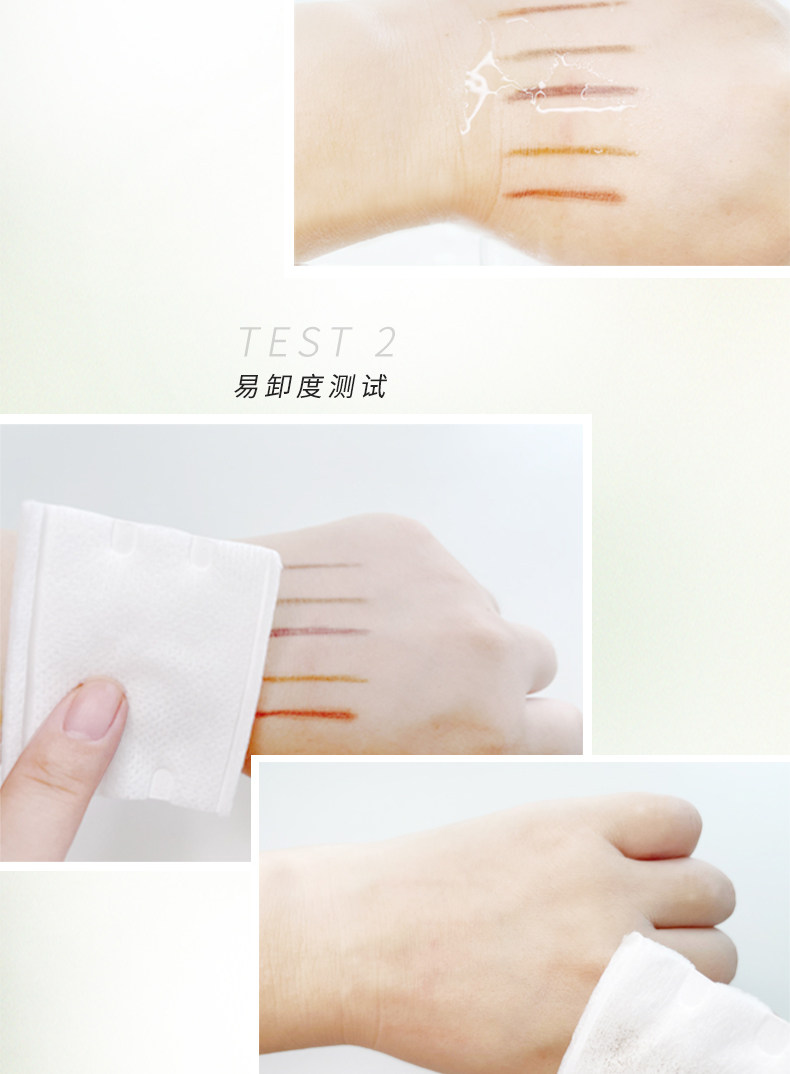 TEST 2
易卸度测试