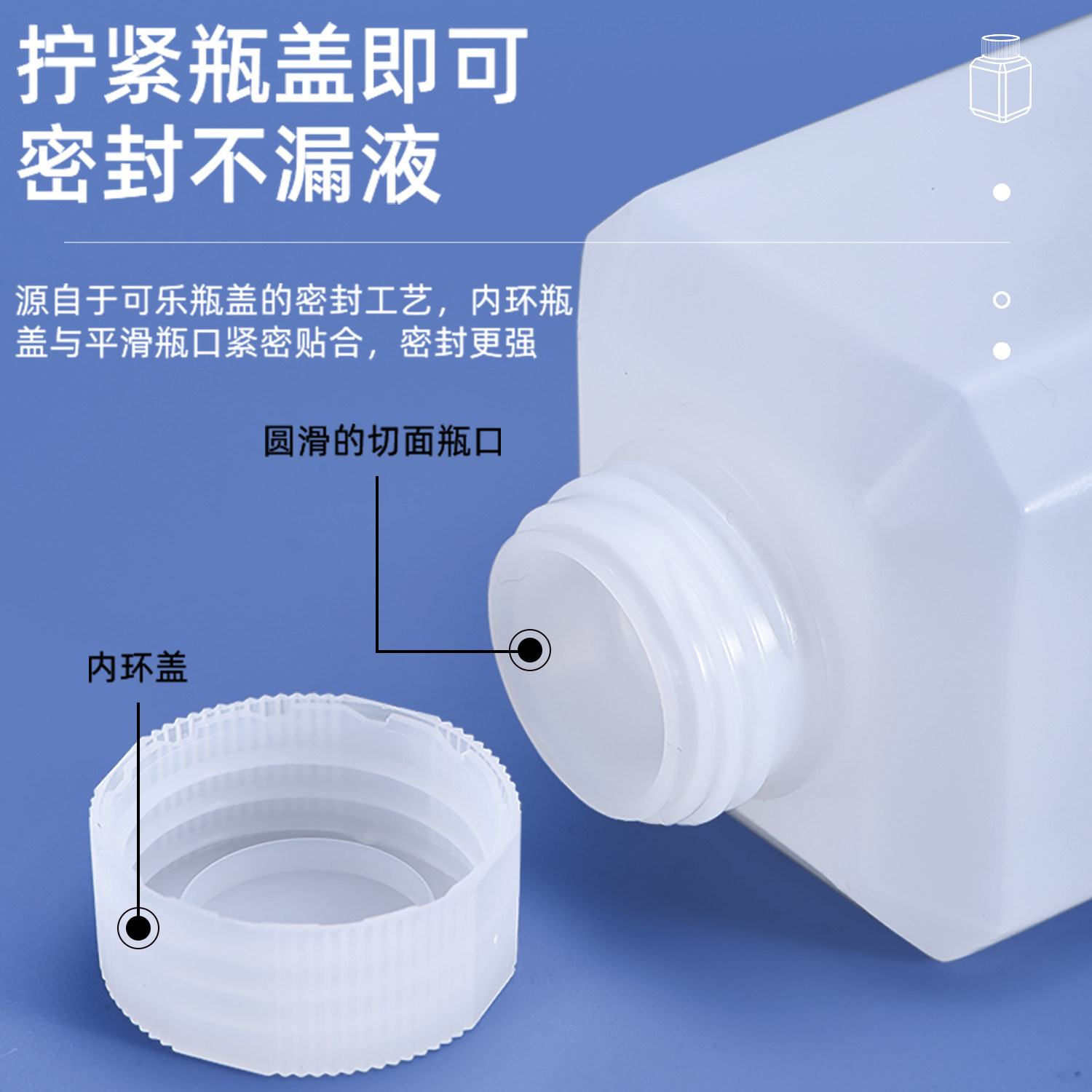 拧紧瓶盖即可
密封不漏液

源自于可乐瓶盖的密封工艺，内环瓶盖与平滑瓶口紧密贴合，密封更强

圆滑的切面瓶口

内环盖